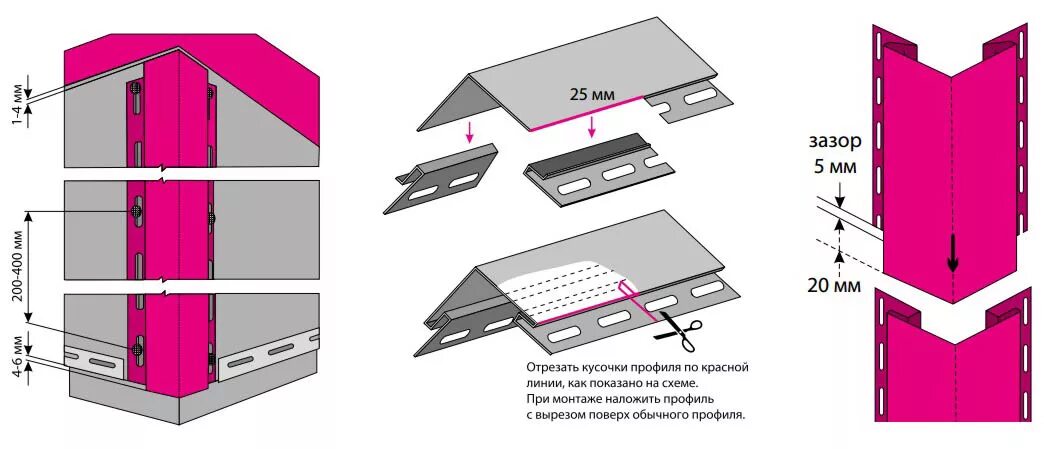 1-4 мм

200-400 мм

4-6 мм

25 мм

Отрезать кусочки профиля по красной линии, как показано на схеме. При монтаже наложить профиль с вырезом поверх обычного профиля.

зазор 5 мм

20 мм