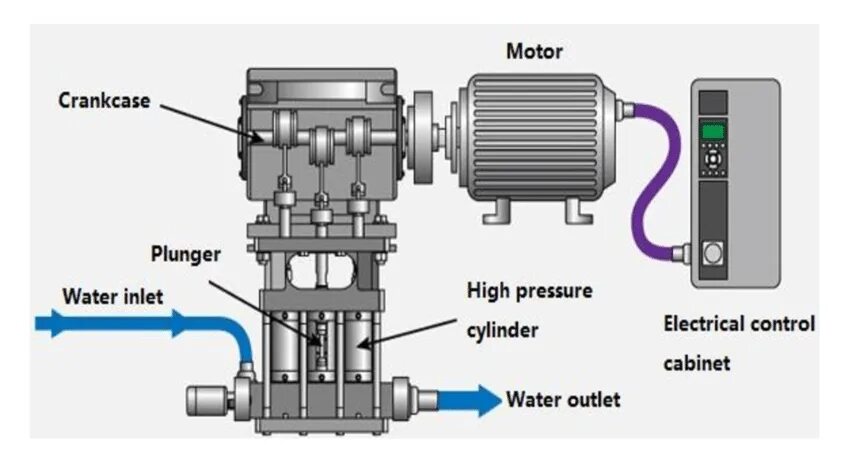 Motor

Crankcase

Plunger

Water inlet

High pressure cylinder

Electrical control cabinet

Water outlet