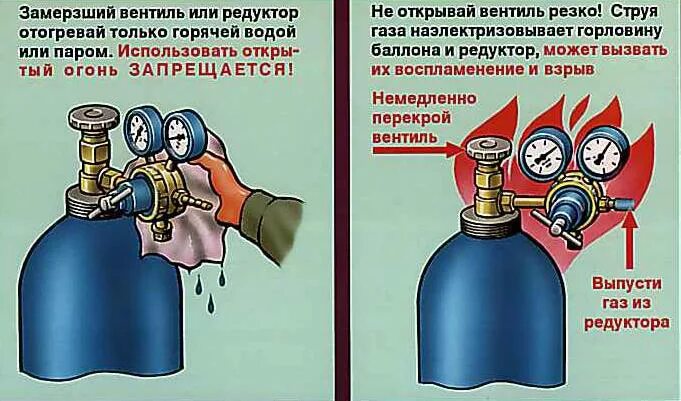 Замерзший вентиль или редуктор отогревай только горячей водой или паром. Использовать открытый огонь ЗАПРЕЩАЕТСЯ!

Не открывай вентиль резко! Струя газа наэлектризовывает горловину баллона и редуктор, может вызвать их воспламенение и взрыв

Немедленно перекрой вентиль

Выпусти газ из редуктора