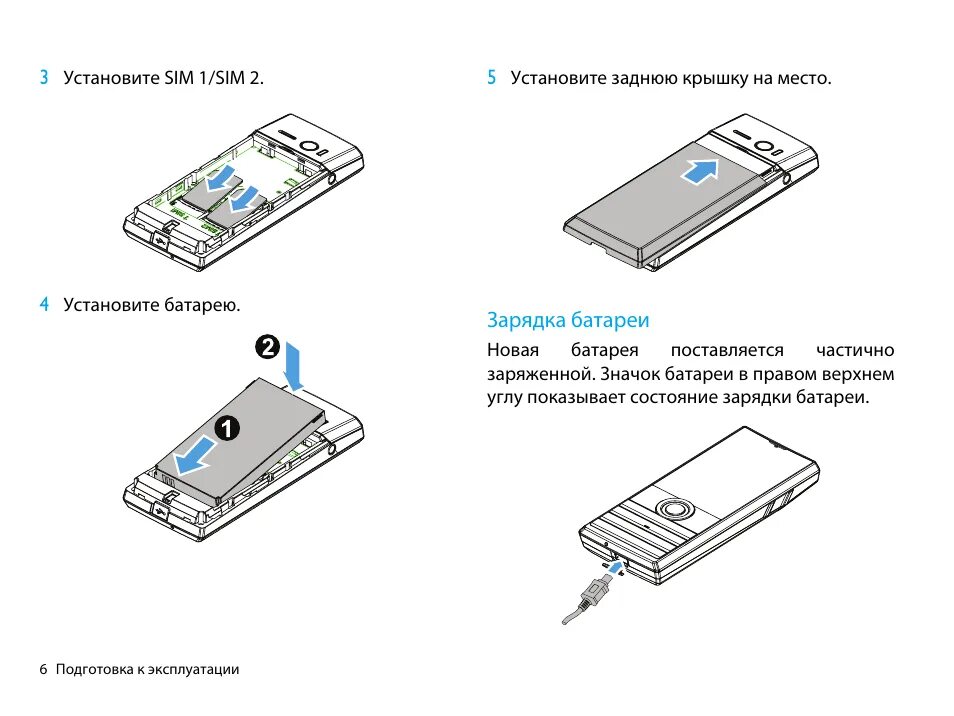 3 Установите SIM 1/SIM 2.

4 Установите батарею.

2

1

5 Установите заднюю крышку на место.

Зарядка батареи

Новая батарея поставляется частично заряженной. Значок батареи в правом верхнем углу показывает состояние зарядки батареи.

6 Подготовка к эксплуатации