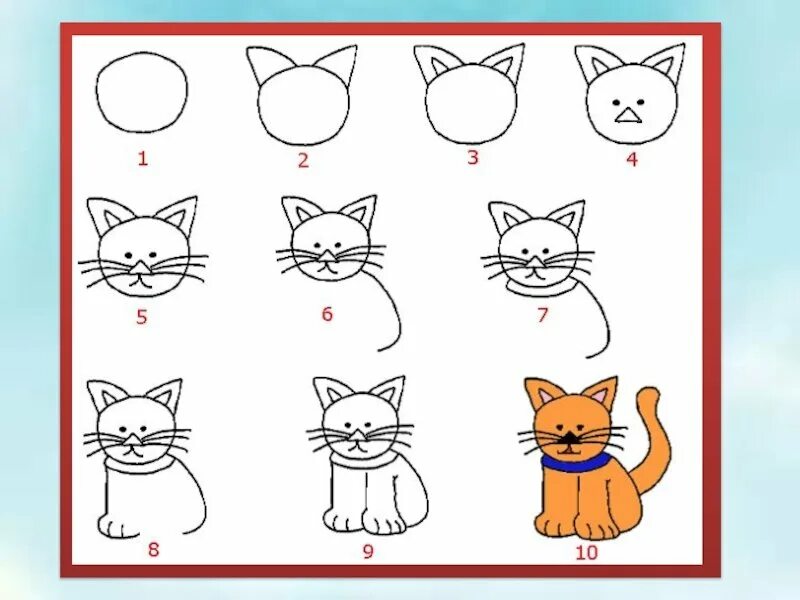 1
2
3
4
5
6
7
8
9
10