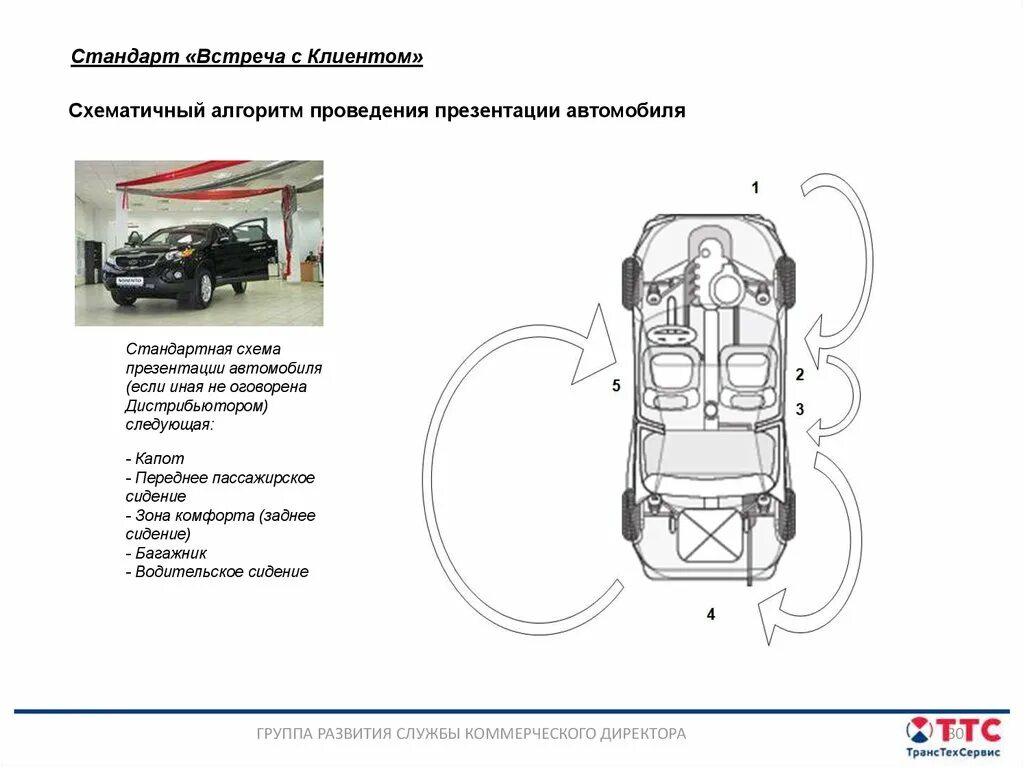 Стандарт «Встреча с Клиентом»

Схематичный алгоритм проведения презентации автомобиля

Стандартная схема презентации автомобиля (если иная не оговорена Дистрибьютором) следующая:

- Капот
- Переднее пассажирское сидение
- Зона комфорта (заднее сидение)
- Багажник
- Водительское сидение

1

2

3

4

5

ГРУППА РАЗВИТИЯ СЛУЖБЫ КОММЕРЧЕСКОГО ДИРЕКТОРА

30

ТТС
ТрансТехСервис