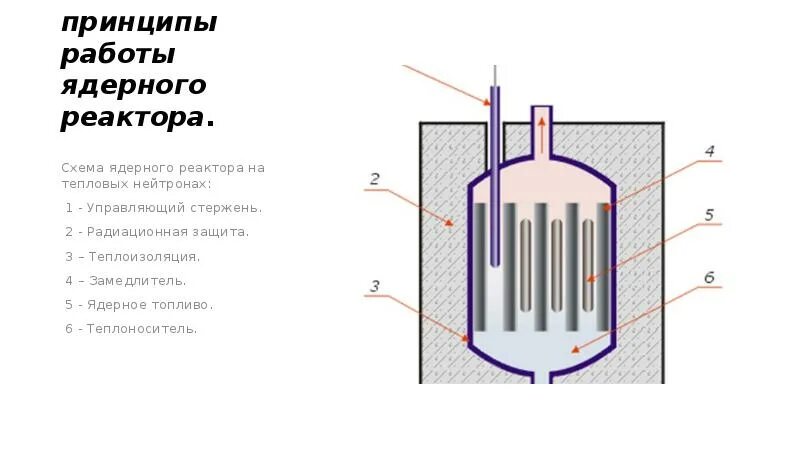 принципы работы ядерного реактора.

Схема ядерного реактора на тепловых нейтронах:

1 - Управляющий стержень.

2 - Радиационная защита.

3 – Теплоизоляция.

4 – Замедлитель.

5 - Ядерное топливо.

6 - Теплоноситель.

2

3

4

5

6