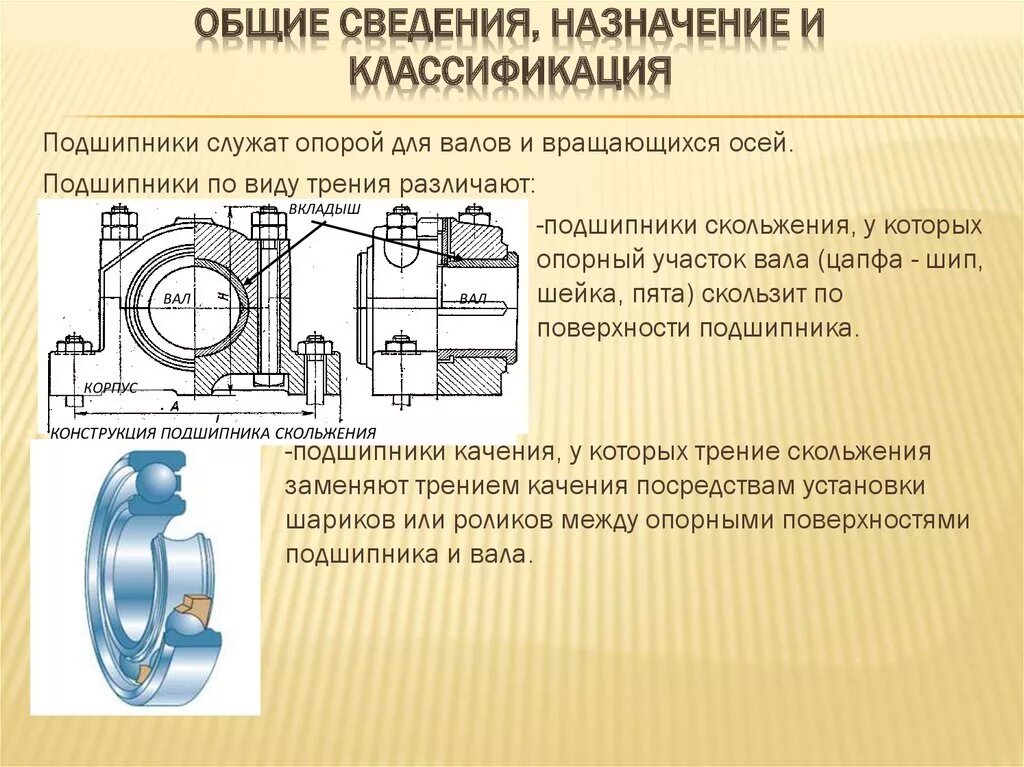 ОБЩИЕ СВЕДЕНИЯ, НАЗНАЧЕНИЕ И КЛАССИФИКАЦИЯ

Подшипники служат опорой для валов и вращающихся осей.

Подшипники по виду трения различают:

ВКЛАДЫШ

ВАЛ

H

ВАЛ

КОРПУС

A

l

КОНСТРУКЦИЯ ПОДШИПНИКА СКОЛЬЖЕНИЯ

-подшипники скольжения, у которых опорный участок вала (цапфа - шип, шейка, пята) скользит по поверхности подшипника.

-подшипники качения, у которых трение скольжения заменяют трением качения посредствам установки шариков или роликов между опорными поверхностями подшипника и вала.