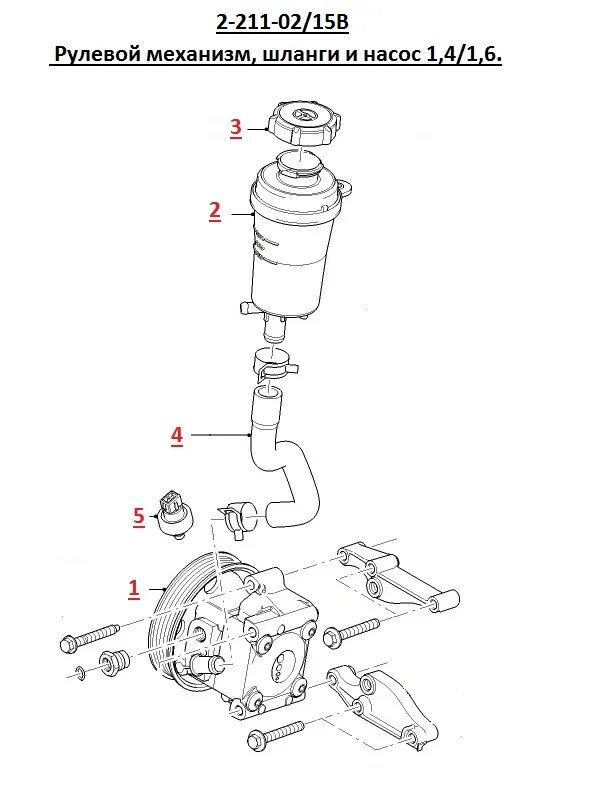 2-211-02/15B

Рулевой механизм, шланги и насос 1,4/1,6.

3

2

4

5

1