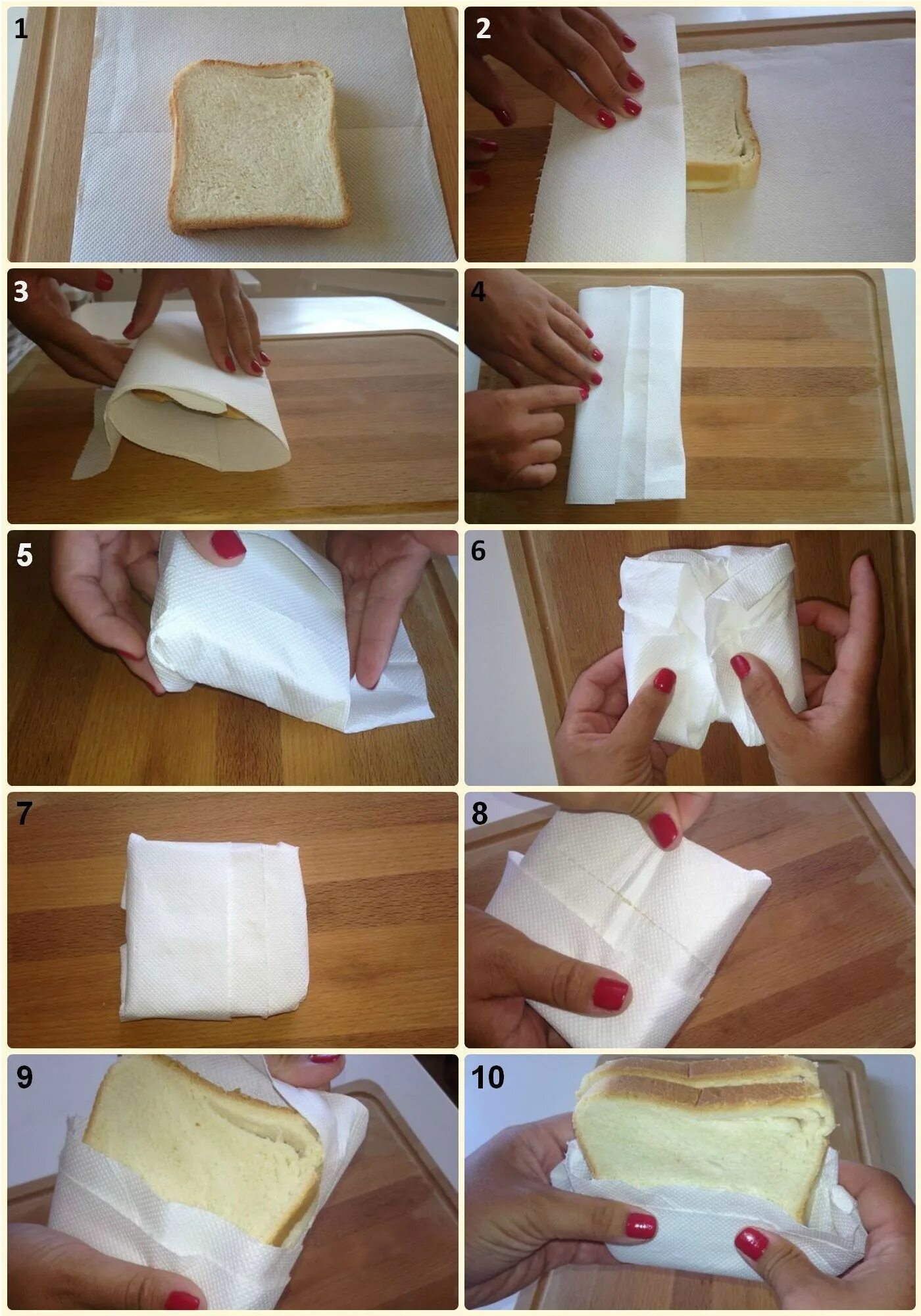 1

2

3

4

5

6

7

8

9

10