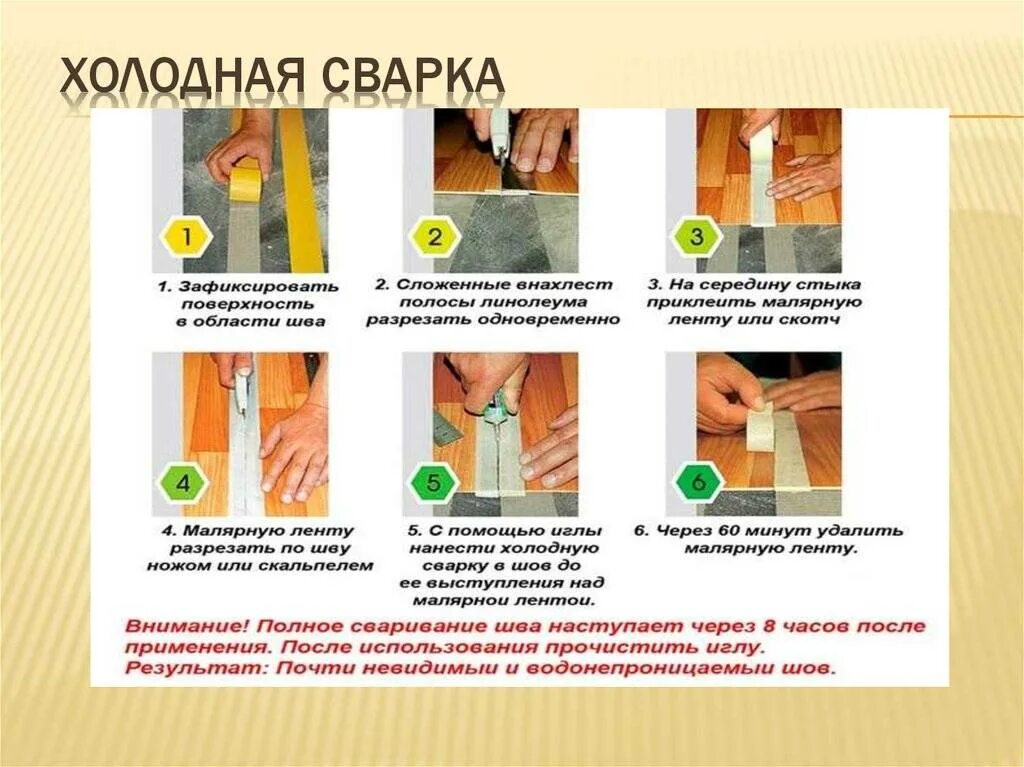 ХОЛОДНАЯ СВАРКА

1

1. Зафиксировать поверхность в области шва

2

2. Сложенные внахлест полосы линолеума разрезать одновременно

3

3. На середину стыка приклеить малярную ленту или скотч

4

4. Малярную ленту разрезать по шву ножом или скальпелем

5

5. С помощью иглы нанести холодную сварку в шов до ее выступления над малярнои лентои.

6

6. Через 60 минут удалить малярную ленту.

Внимание! Полное сваривание шва наступает через 8 часов после применения. После использования прочистить иглу.
Результат: Почти невидимыи и водонепроницаемыи шов.