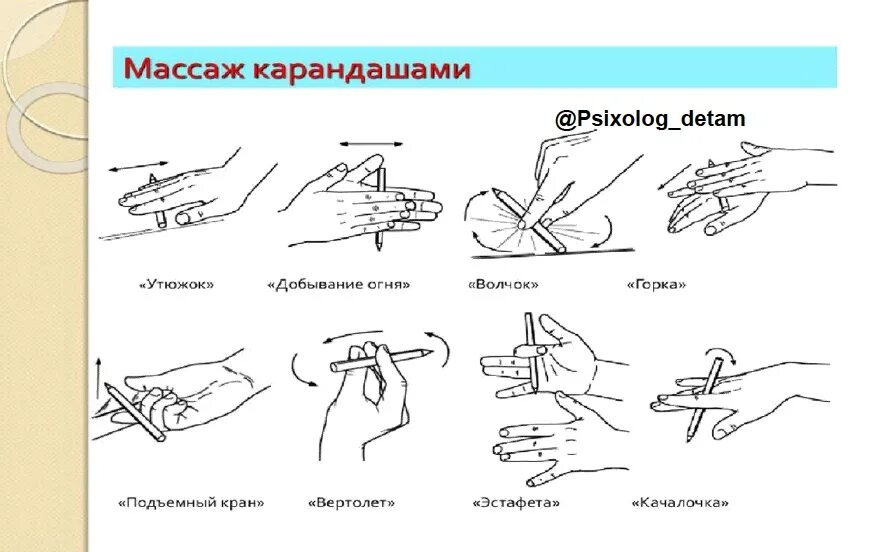 Массаж карандашами

@Psixolog_detam

«Утюжок»
«Добывание огня»
«Волчок»
«Горка»

«Подъемный кран»
«Вертолет»
«Эстафета»
«Качалочка»