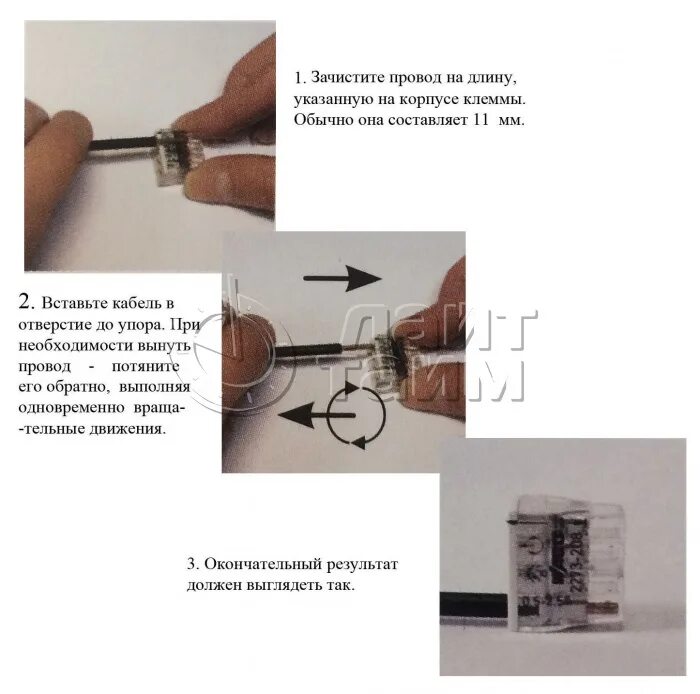 1. Зачистите провод на длину, указанную на корпусе клеммы. Обычно она составляет 11 мм.

2. Вставьте кабель в отверстие до упора. При необходимости вынуть провод - потяните его обратно, выполняя одновременно вращательные движения.

ЛАЙТ ТАЙМ

3. Окончательный результат должен выглядеть так.

2273-208