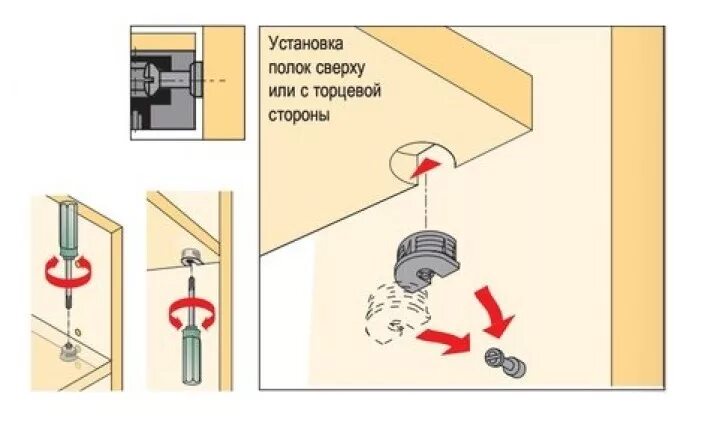 Установка полок сверху или с торцевой стороны