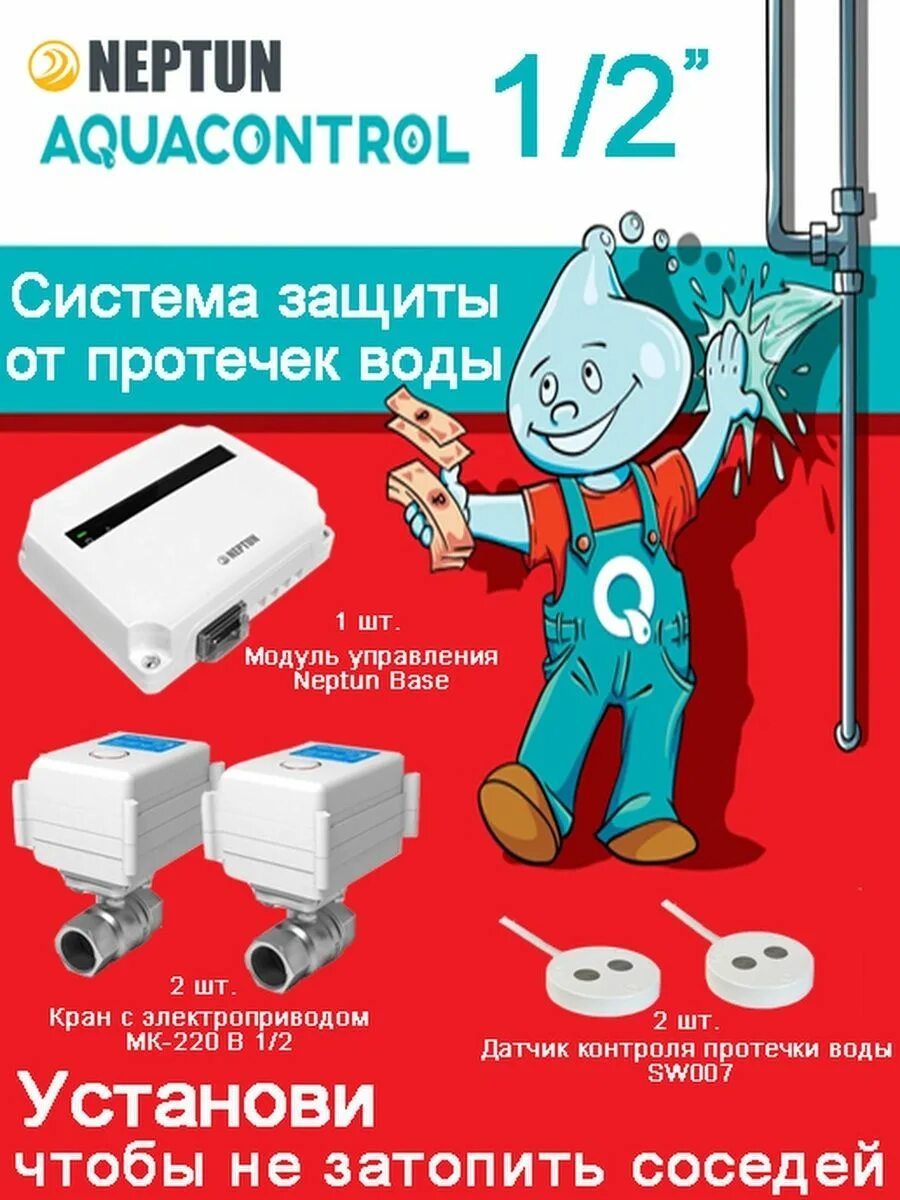 NEPTUN
AQUACONTROL 1/2"

Система защиты от протечек воды

NEPTUN

1 шт.
Модуль управления
Neptun Base

2 шт.
Кран с электроприводом
МК-220 В 1/2

2 шт.
Датчик контроля протечки воды
SW007

Установи
чтобы не затопить соседей