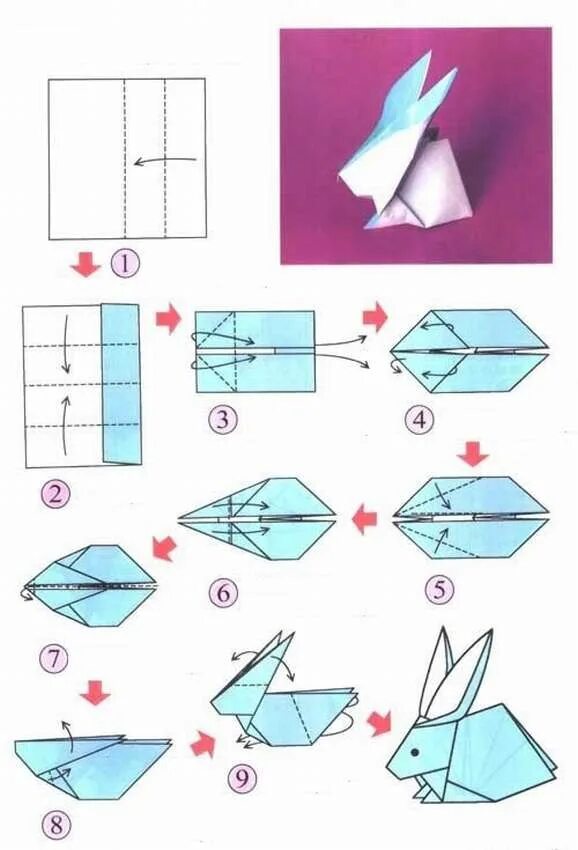 1

2

3

4

5

6

7

8

9