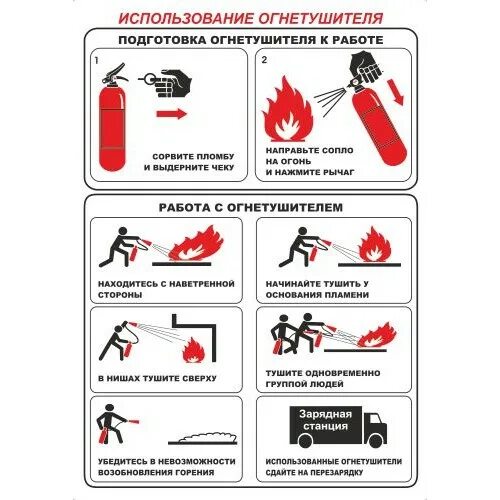 ИСПОЛЬЗОВАНИЕ ОГНЕТУШИТЕЛЯ

ПОДГОТОВКА ОГНЕТУШИТЕЛЯ К РАБОТЕ

1

СОРВИТЕ ПЛОМБУ И ВЫДЕРНИТЕ ЧЕКУ

2

НАПРАВЬТЕ СОПЛО НА ОГОНЬ И НАЖМИТЕ РЫЧАГ

РАБОТА С ОГНЕТУШИТЕЛЕМ

НАХОДИТЕСЬ С НАВЕТРЕННОЙ СТОРОНЫ

НАЧИНАЙТЕ ТУШИТЬ У ОСНОВАНИЯ ПЛАМЕНИ

В НИШАХ ТУШИТЕ СВЕРХУ

ТУШИТЕ ОДНОВРЕМЕННО ГРУППОЙ ЛЮДЕЙ

УБЕДИТЕСЬ В НЕВОЗМОЖНОСТИ ВОЗОБНОВЛЕНИЯ ГОРЕНИЯ

Зарядная станция

ИСПОЛЬЗОВАННЫЕ ОГНЕТУШИТЕЛИ СДАЙТЕ НА ПЕРЕЗАРЯДКУ