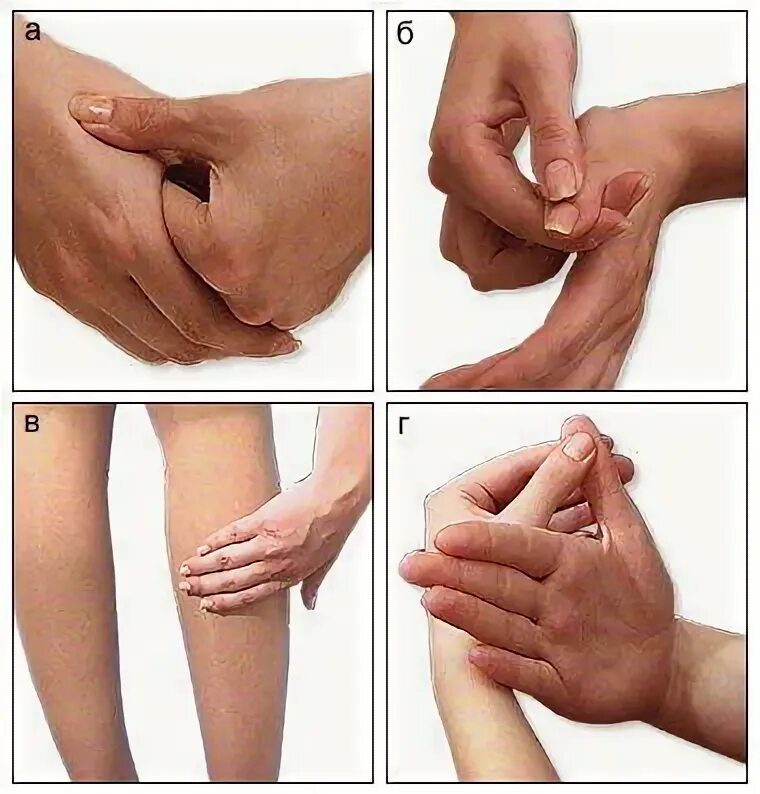 а

б

в

г