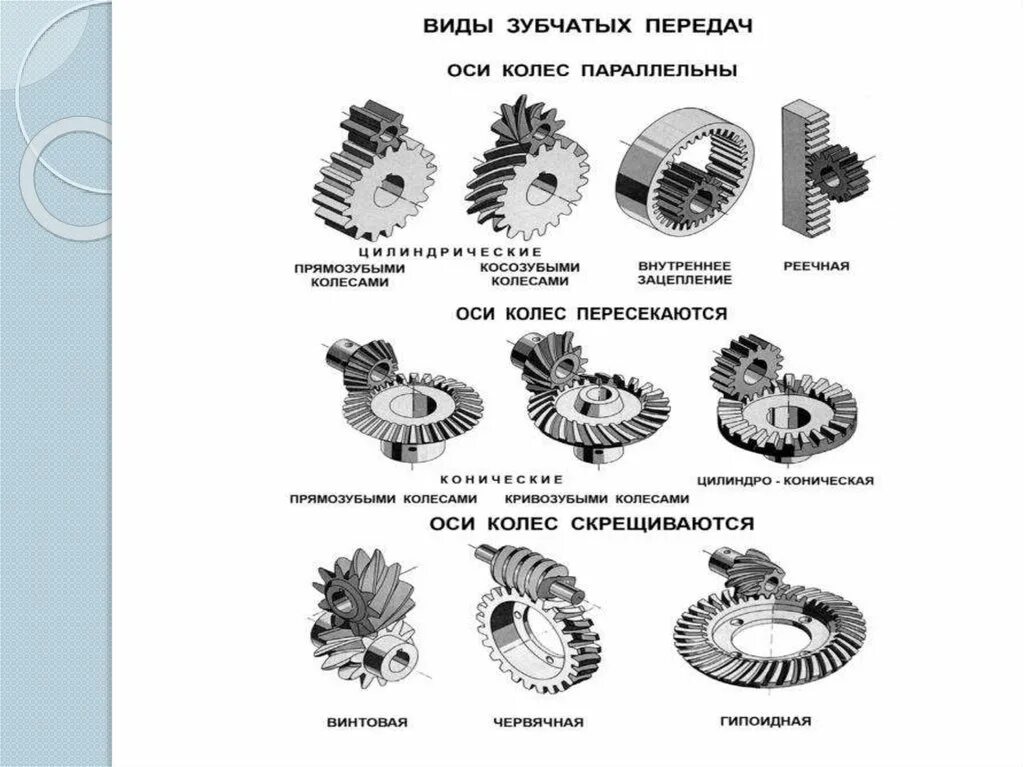 ВИДЫ ЗУБЧАТЫХ ПЕРЕДАЧ

ОСИ КОЛЕС ПАРАЛЛЕЛЬНЫ

ЦИЛИНДРИЧЕСКИЕ

ПРЯМОЗУБЫМИ КОЛЕСАМИ

КОСОЗУБЫМИ КОЛЕСАМИ

ВНУТРЕННЕЕ ЗАЦЕПЛЕНИЕ

РЕЕЧНАЯ

ОСИ КОЛЕС ПЕРЕСЕКАЮТСЯ

КОНИЧЕСКИЕ

ПРЯМОЗУБЫМИ КОЛЕСАМИ

КРИВОЗУБЫМИ КОЛЕСАМИ

ЦИЛИНДРО - КОНИЧЕСКАЯ

ОСИ КОЛЕС СКРЕЩИВАЮТСЯ

ВИНТОВАЯ

ЧЕРВЯЧНАЯ

ГИПОИДНАЯ