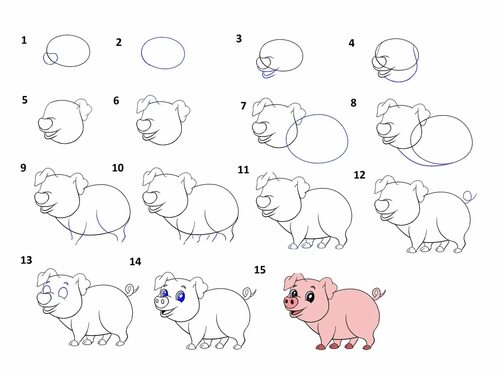 1
2
3
4
5
6
7
8
9
10
11
12
13
14
15