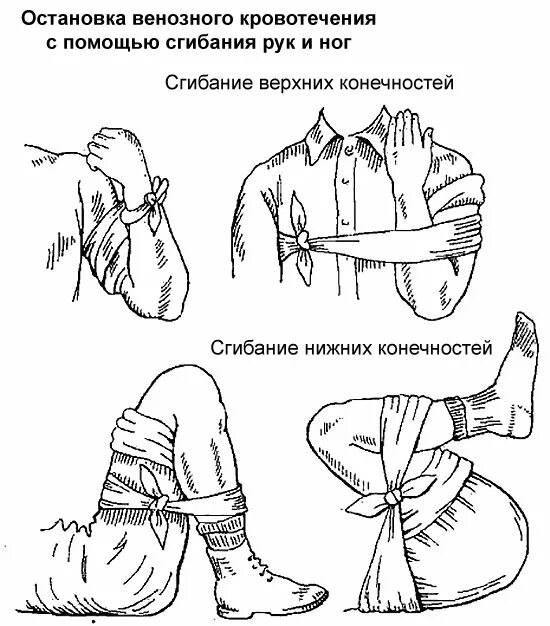 Остановка венозного кровотечения с помощью сгибания рук и ног

Сгибание верхних конечностей

Сгибание нижних конечностей