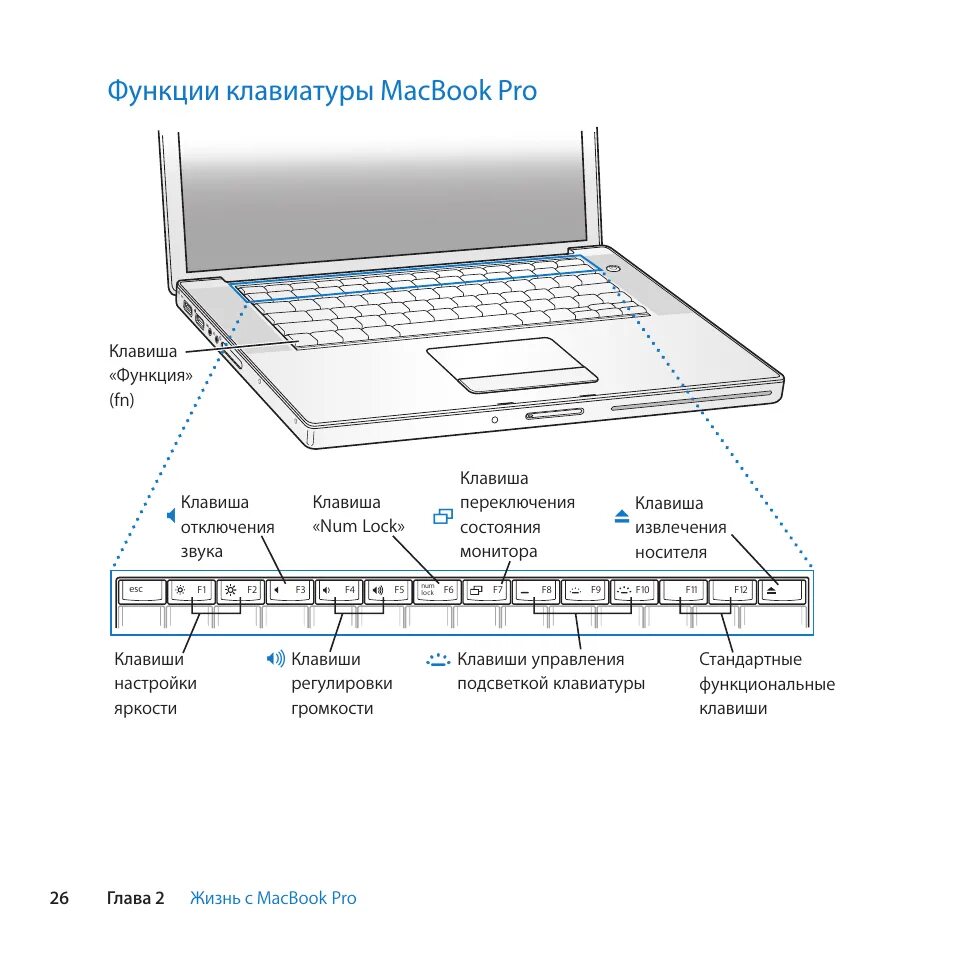 Функции клавиатуры MacBook Pro

Клавиша «Функция» (fn)

Клавиша отключения звука

Клавиша «Num Lock»

Клавиша переключения состояния монитора

Клавиша извлечения носителя

esc F1 F2 F3 F4 F5 num lock F6 F7 F8 F9 F10 F11 F12

Клавиши настройки яркости

Клавиши регулировки громкости

Клавиши управления подсветкой клавиатуры

Стандартные функциональные клавиши

26 Глава 2 Жизнь с MacBook Pro