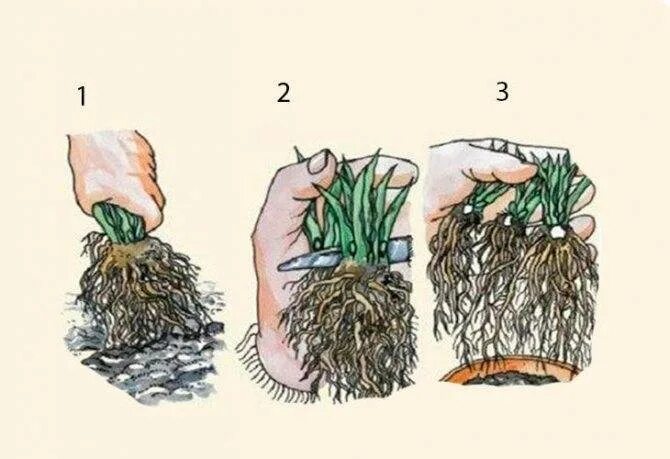 1

2

3