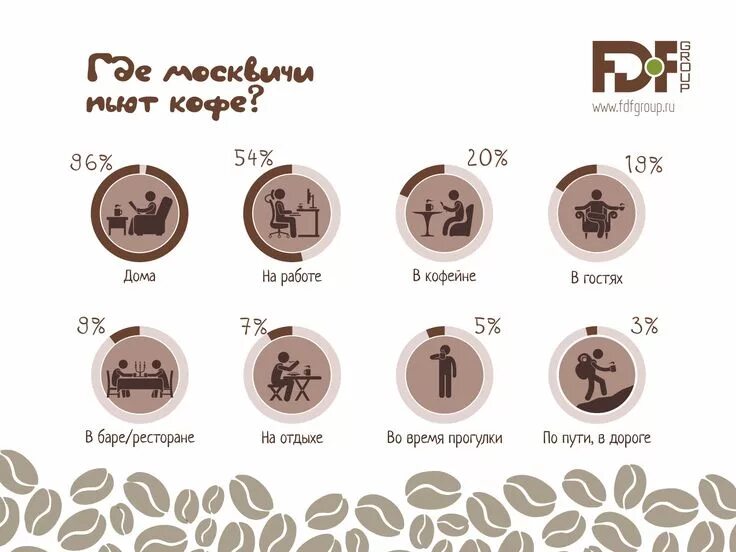 Где москвичи пьют кофе?

FDF GROUP
www.fdfgroup.ru

96%
Дома

54%
На работе

20%
В кофейне

19%
В гостях

9%
В баре/ресторане

7%
На отдыхе

5%
Во время прогулки

3%
По пути, в дороге