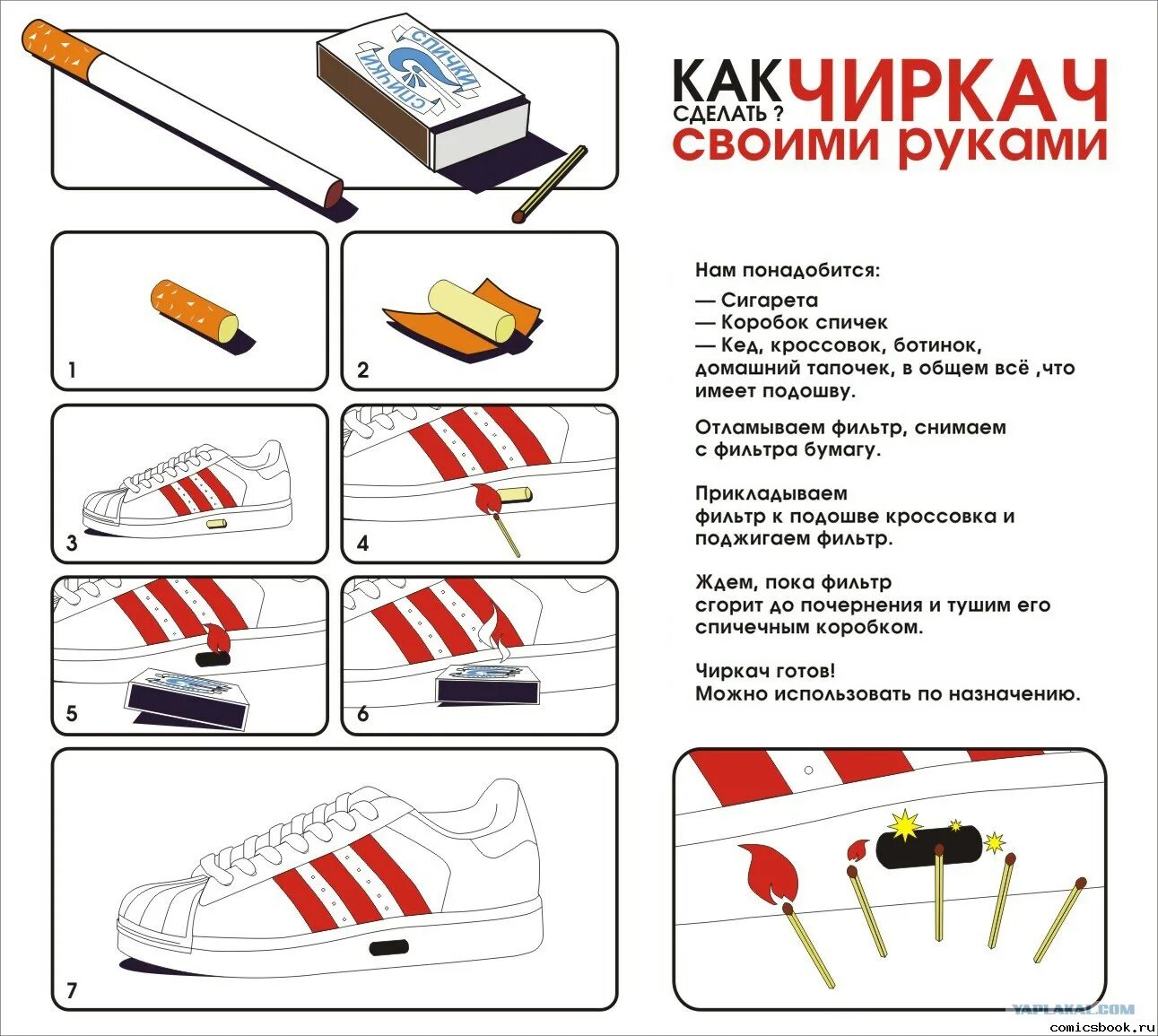 СПИЧКИ
СПИЧКИ

КАК СДЕЛАТЬ ? ЧИРКАЧ СВОИМИ РУКАМИ

1

2

3

4

5

6

7

Нам понадобится:
— Сигарета
— Коробок спичек
— Кед, кроссовок, ботинок, домашний тапочек, в общем всё ,что имеет подошву.

Отламываем фильтр, снимаем с фильтра бумагу.

Прикладываем фильтр к подошве кроссовка и поджигаем фильтр.

Ждем, пока фильтр сгорит до почернения и тушим его спичечным коробком.

Чиркач готов!
Можно использовать по назначению.

YAPLAKAL.COM
comicsbook.ru