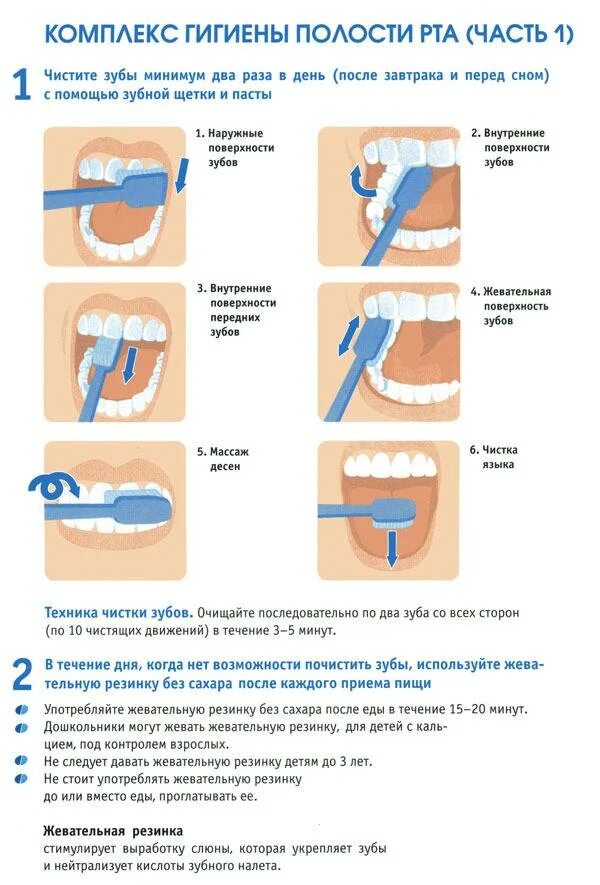 КОМПЛЕКС ГИГИЕНЫ ПОЛОСТИ РТА (ЧАСТЬ 1)

1 Чистите зубы минимум два раза в день (после завтрака и перед сном) с помощью зубной щетки и пасты

1. Наружные поверхности зубов

2. Внутренние поверхности зубов

3. Внутренние поверхности передних зубов

4. Жевательная поверхность зубов

5. Массаж десен

6. Чистка языка

Техника чистки зубов. Очищайте последовательно по два зуба со всех сторон (по 10 чистящих движений) в течение 3–5 минут.

2 В течение дня, когда нет возможности почистить зубы, используйте жевательную резинку без сахара после каждого приема пищи

Употребляйте жевательную резинку без сахара после еды в течение 15–20 минут.
Дошкольники могут жевать жевательную резинку, для детей с кальцием, под контролем взрослых.
Не следует давать жевательную резинку детям до 3 лет.
Не стоит употреблять жевательную резинку до или вместо еды, проглатывать ее.

Жевательная резинка
стимулирует выработку слюны, которая укрепляет зубы и нейтрализует кислоты зубного налета.