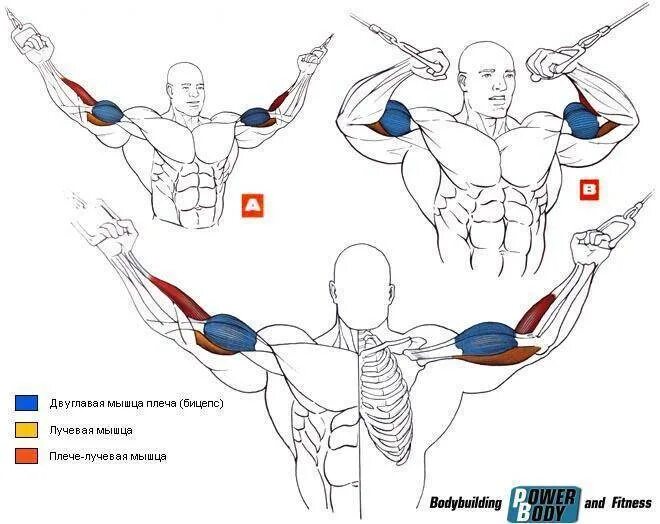 A

B

Двуглавая мышца плеча (бицепс)

Лучевая мышца

Плече-лучевая мышца

Bodybuilding POWER BODY and Fitness