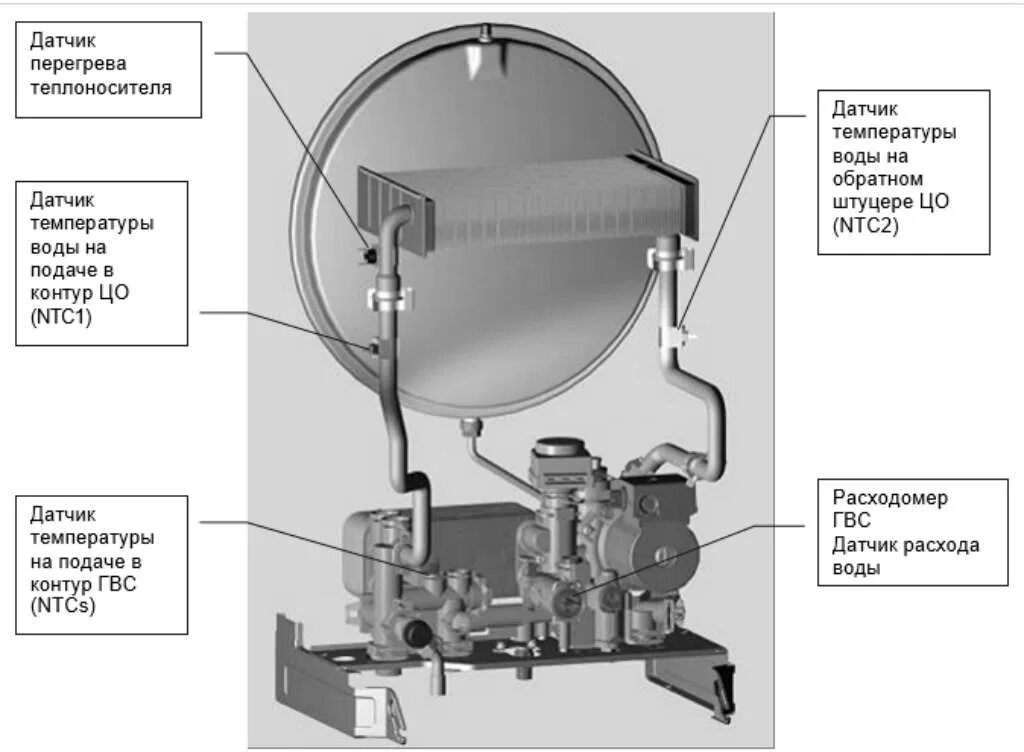 Датчик перегрева теплоносителя

Датчик температуры воды на подаче в контур ЦО (NTC1)

Датчик температуры на подаче в контур ГВС (NTCs)

Датчик температуры воды на обратном штуцере ЦО (NTC2)

Расходомер ГВС
Датчик расхода воды