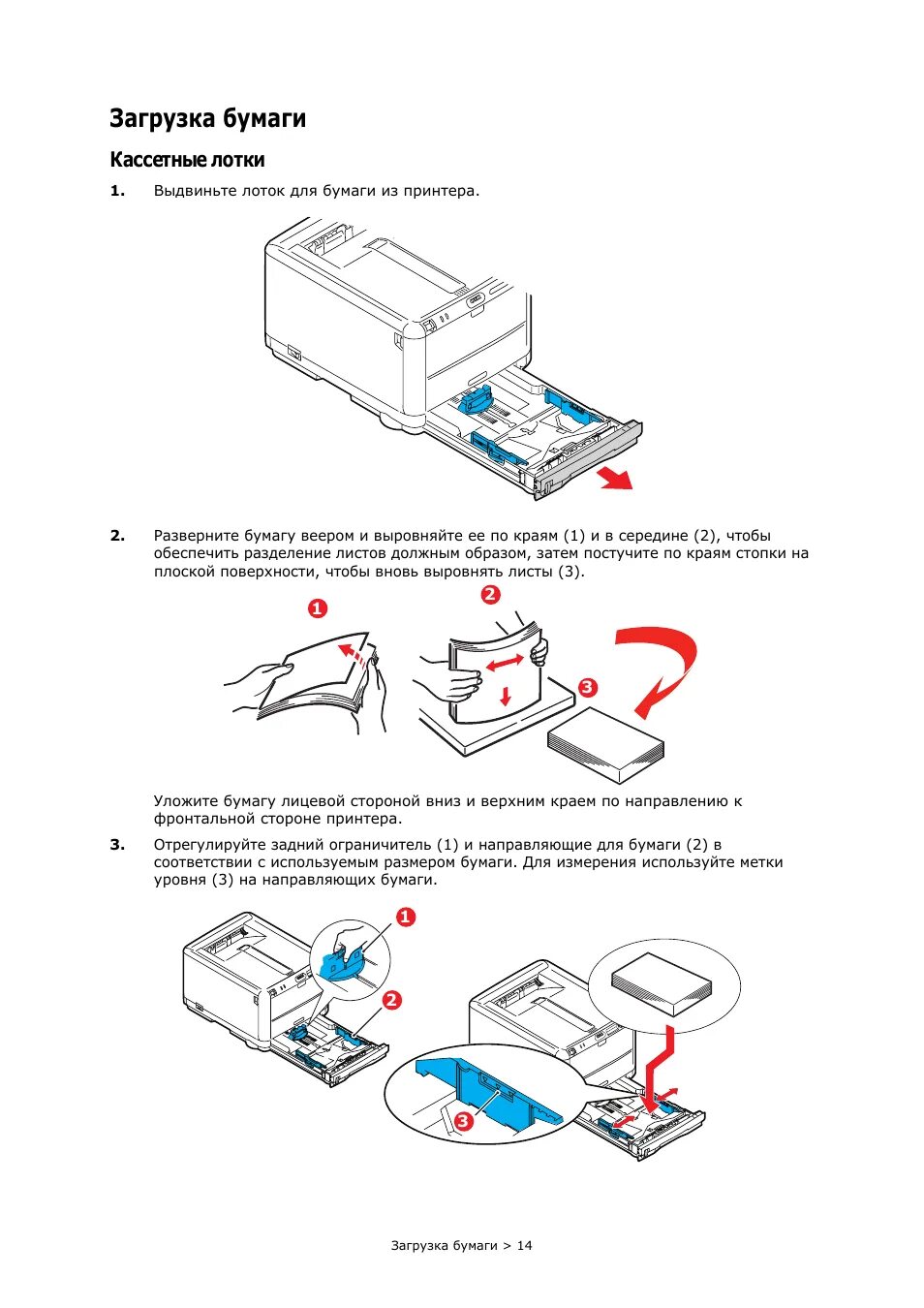 Загрузка бумаги

Кассетные лотки

1. Выдвиньте лоток для бумаги из принтера.

2. Разверните бумагу веером и выровняйте ее по краям (1) и в середине (2), чтобы обеспечить разделение листов должным образом, затем постучите по краям стопки на плоской поверхности, чтобы вновь выровнять листы (3).

1

2

3

Уложите бумагу лицевой стороной вниз и верхним краем по направлению к фронтальной стороне принтера.

3. Отрегулируйте задний ограничитель (1) и направляющие для бумаги (2) в соответствии с используемым размером бумаги. Для измерения используйте метки уровня (3) на направляющих бумаги.

1

2

3

Загрузка бумаги > 14