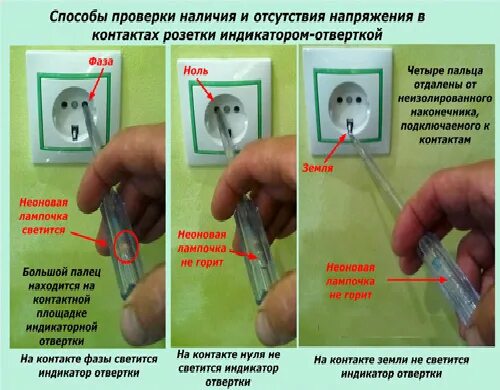 Способы проверки наличия и отсутствия напряжения в контактах розетки индикатором-отверткой

Фаза

Неоновая лампочка светится

Большой палец находится на контактной площадке индикаторной отвертки

На контакте фазы светится индикатор отвертки

Ноль

Неоновая лампочка не горит

На контакте нуля не светится индикатор отвертки

Четыре пальца отдалены от неизолированного наконечника, подключаемого к контактам

Земля

Неоновая лампочка не горит

На контакте земли не светится индикатор отвертки