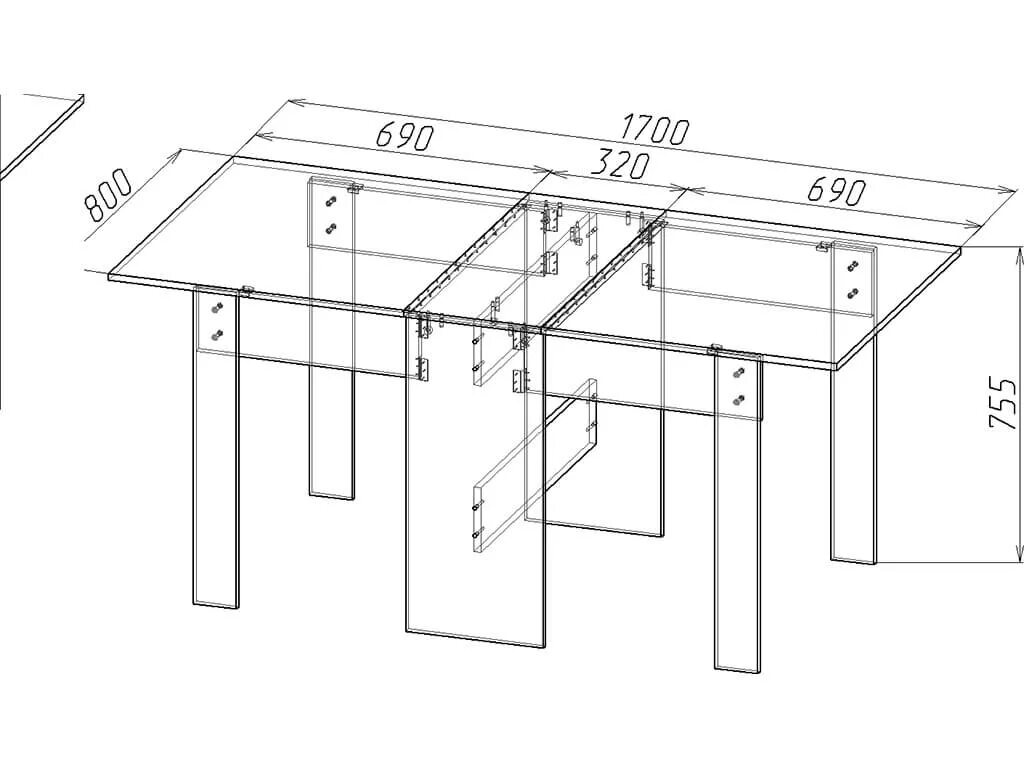 800
690
1700
320
690
755