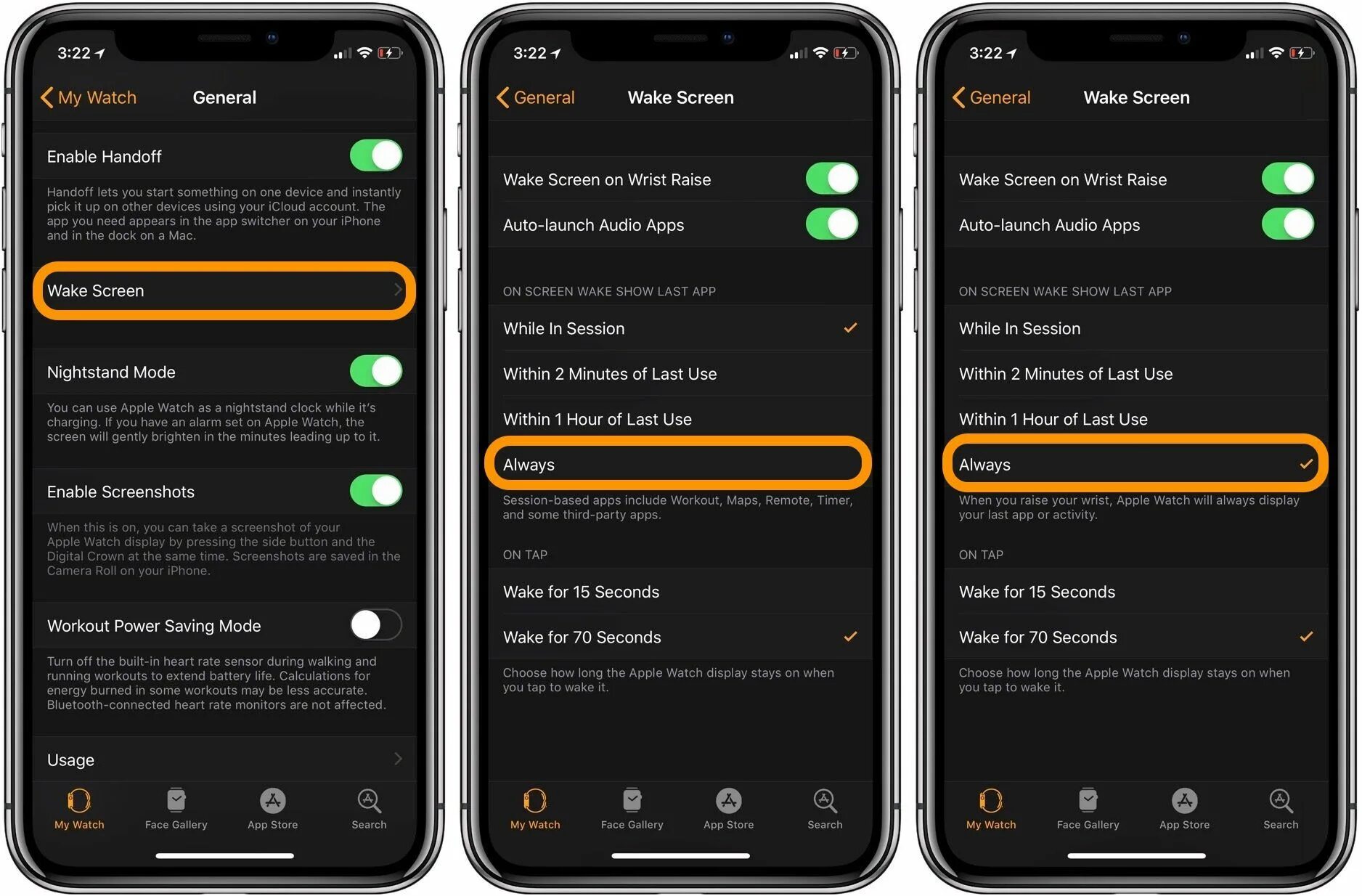 3:22

My Watch General

Enable Handoff

Handoff lets you start something on one device and instantly pick it up on other devices using your iCloud account. The app you need appears in the app switcher on your iPhone and in the dock on a Mac.

Wake Screen

Nightstand Mode

You can use Apple Watch as a nightstand clock while it's charging. If you have an alarm set on Apple Watch, the screen will gently brighten in the minutes leading up to it.

Enable Screenshots

When this is on, you can take a screenshot of your Apple Watch display by pressing the side button and the Digital Crown at the same time. Screenshots are saved in the Camera Roll on your iPhone.

Workout Power Saving Mode

Turn off the built-in heart rate sensor during walking and running workouts to extend battery life. Calculations for energy burned in some workouts may be less accurate. Bluetooth-connected heart rate monitors are not affected.

Usage

My Watch Face Gallery App Store Search

3:22

General Wake Screen

Wake Screen on Wrist Raise

Auto-launch Audio Apps

ON SCREEN WAKE SHOW LAST APP

While In Session

Within 2 Minutes of Last Use

Within 1 Hour of Last Use

Always

Session-based apps include Workout, Maps, Remote, Timer, and some third-party apps.

ON TAP

Wake for 15 Seconds

Wake for 70 Seconds

Choose how long the Apple Watch display stays on when you tap to wake it.

My Watch Face Gallery App Store Search

3:22

General Wake Screen

Wake Screen on Wrist Raise

Auto-launch Audio Apps

ON SCREEN WAKE SHOW LAST APP

While In Session

Within 2 Minutes of Last Use

Within 1 Hour of Last Use

Always

When you raise your wrist, Apple Watch will always display your last app or activity.

ON TAP

Wake for 15 Seconds

Wake for 70 Seconds

Choose how long the Apple Watch display stays on when you tap to wake it.

My Watch Face Gallery App Store Search