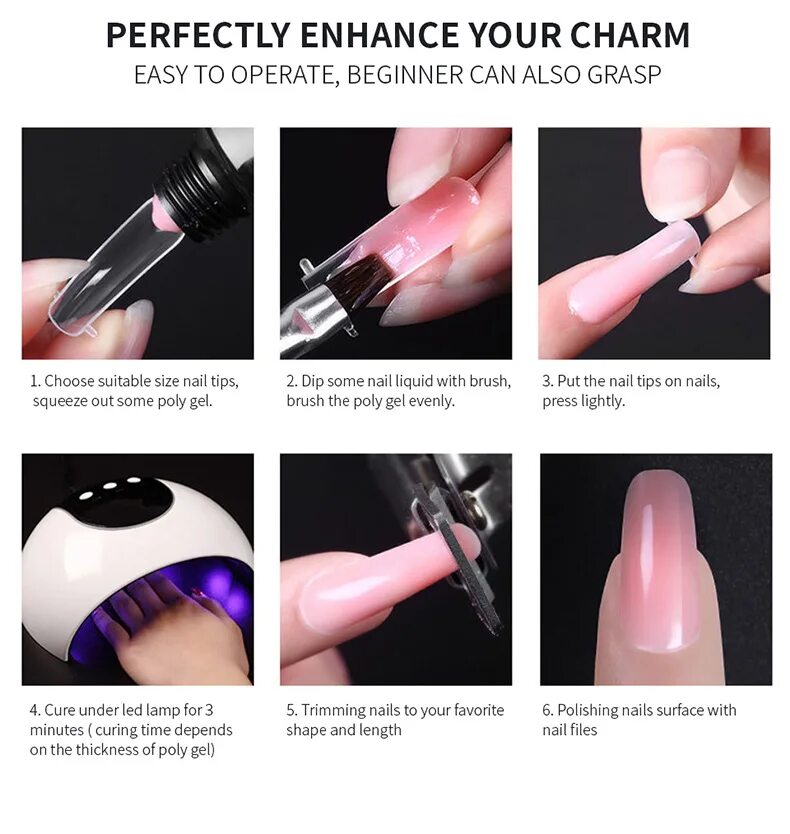 PERFECTLY ENHANCE YOUR CHARM
EASY TO OPERATE, BEGINNER CAN ALSO GRASP

1. Choose suitable size nail tips, squeeze out some poly gel.

2. Dip some nail liquid with brush, brush the poly gel evenly.

3. Put the nail tips on nails, press lightly.

4. Cure under led lamp for 3 minutes ( curing time depends on the thickness of poly gel)

5. Trimming nails to your favorite shape and length

6. Polishing nails surface with nail files