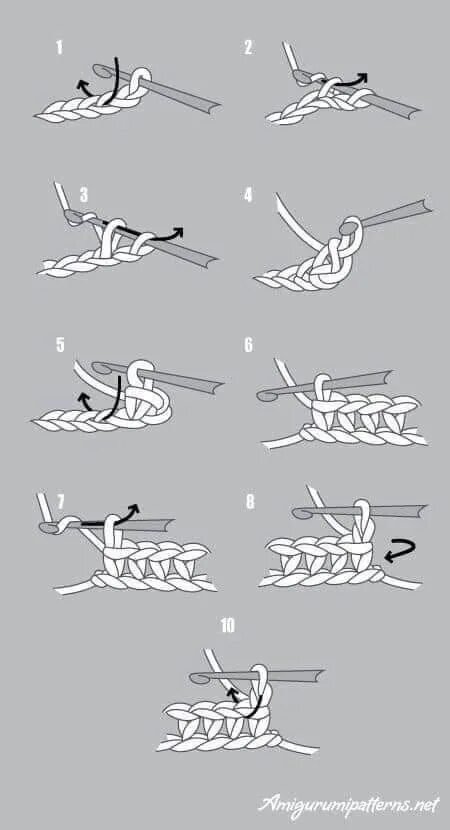 1

2

3

4

5

6

7

8

10

Amigurumipatterns.net