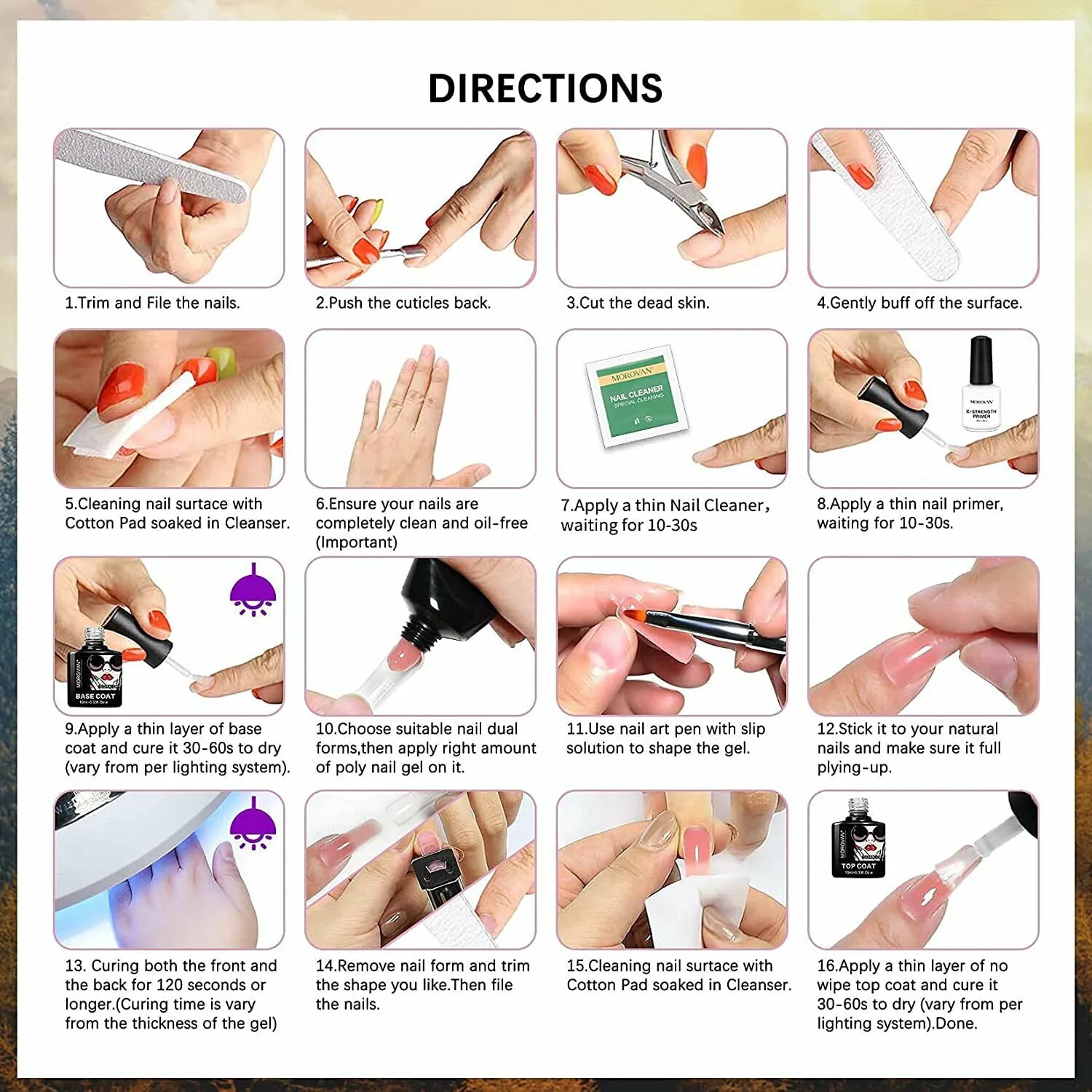 DIRECTIONS

1.Trim and File the nails.

2.Push the cuticles back.

3.Cut the dead skin.

4.Gently buff off the surface.

5.Cleaning nail surtace with Cotton Pad soaked in Cleanser.

6.Ensure your nails are completely clean and oil-free (Important)

MOROVAN NAIL CLEANER SPECIAL CLEANING

7.Apply a thin Nail Cleaner, waiting for 10-30s

MOROVAN X-STRENGTH PRIMER

8.Apply a thin nail primer, waiting for 10-30s.

MOROVAN BASE COAT

9.Apply a thin layer of base coat and cure it 30-60s to dry (vary from per lighting system).

10.Choose suitable nail dual forms,then apply right amount of poly nail gel on it.

11.Use nail art pen with slip solution to shape the gel.

12.Stick it to your natural nails and make sure it full plying-up.

13. Curing both the front and the back for 120 seconds or longer.(Curing time is vary from the thickness of the gel)

14.Remove nail form and trim the shape you like.Then file the nails.

15.Cleaning nail surtace with Cotton Pad soaked in Cleanser.

MOROVAN TOP COAT

16.Apply a thin layer of no wipe top coat and cure it 30-60s to dry (vary from per lighting system).Done.