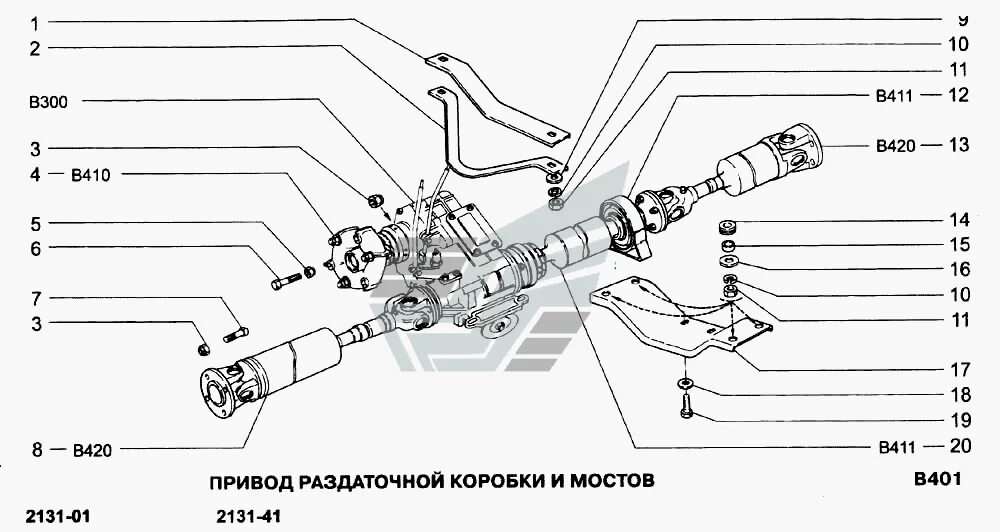 1
2
B300
3
4 — B410
5
6
7
3
8 — B420

9
10
11
B411 — 12
B420 — 13
14
15
16
10
11
17
18
19
B411 — 20

ПРИВОД РАЗДАТОЧНОЙ КОРОБКИ И МОСТОВ

B401

2131-01

2131-41