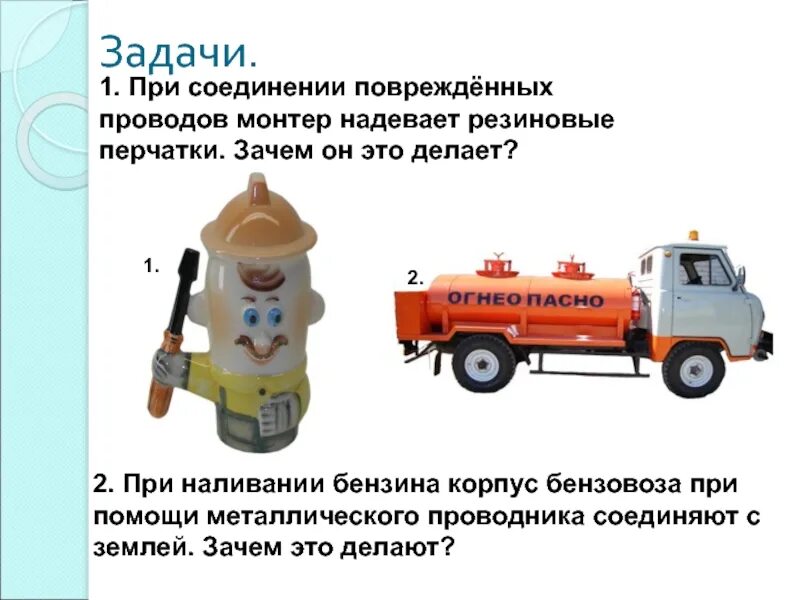 Задачи.

1. При соединении повреждённых проводов монтер надевает резиновые перчатки. Зачем он это делает?

1.

2.

ОГНЕОПАСНО

2. При наливании бензина корпус бензовоза при помощи металлического проводника соединяют с землей. Зачем это делают?