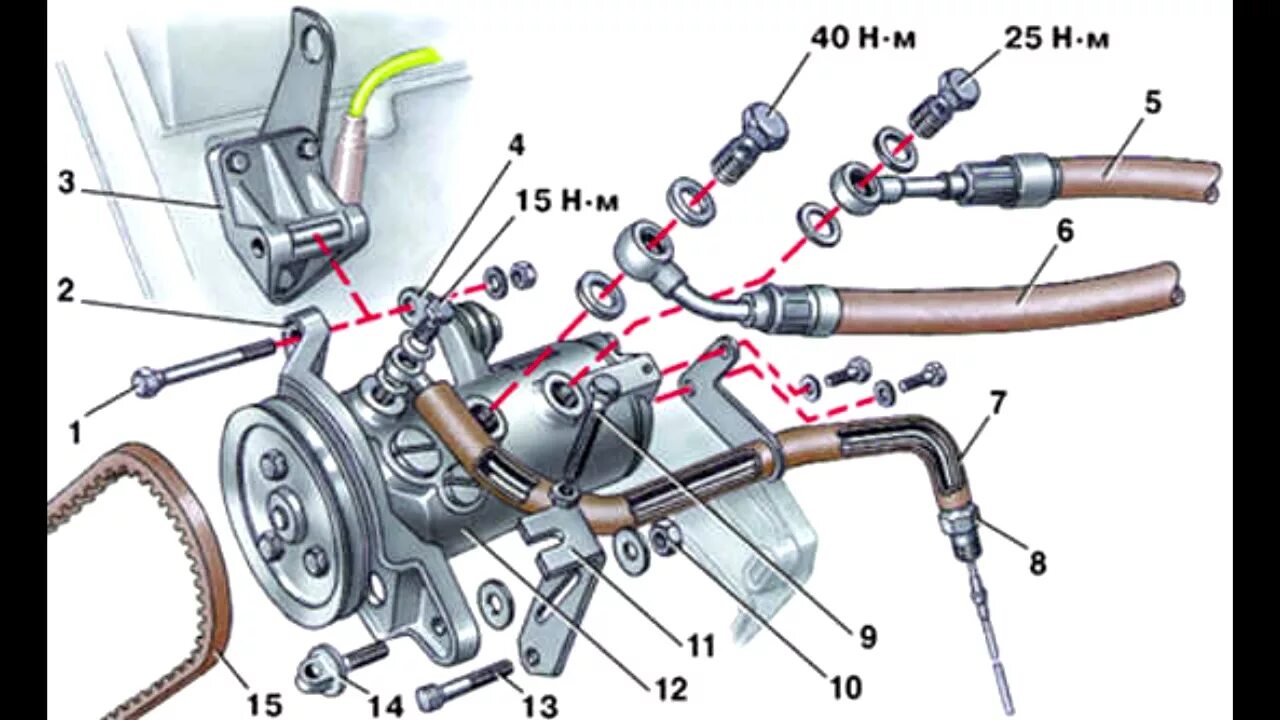 40 Н·м
25 Н·м
5
4
15 Н·м
3
6
2
1
7
8
9
10
11
12
13
14
15