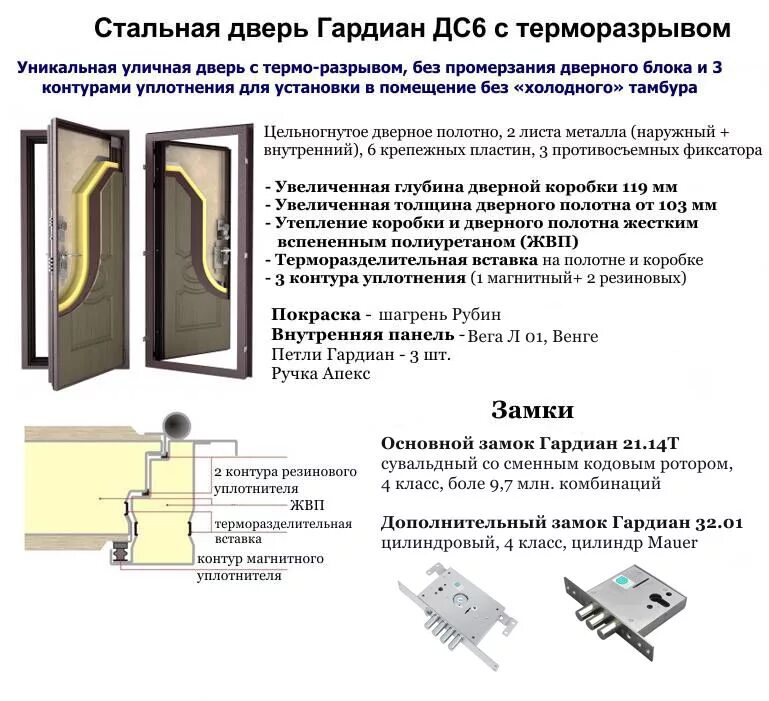 Стальная дверь Гардиан ДС6 с терморазрывом

Уникальная уличная дверь с термо-разрывом, без промерзания дверного блока и 3 контурами уплотнения для установки в помещение без «холодного» тамбура

Цельногнутое дверное полотно, 2 листа металла (наружный + внутренний), 6 крепежных пластин, 3 противосъемных фиксатора

- Увеличенная глубина дверной коробки 119 мм
- Увеличенная толщина дверного полотна от 103 мм
- Утепление коробки и дверного полотна жестким вспененным полиуретаном (ЖВП)
- Терморазделительная вставка на полотне и коробке
- 3 контура уплотнения (1 магнитный+ 2 резиновых)

Покраска - шагрень Рубин
Внутренняя панель - Вега Л 01, Венге
Петли Гардиан - 3 шт.
Ручка Апекс

2 контура резинового уплотнителя
ЖВП
терморазделительная вставка
контур магнитного уплотнителя

Замки

Основной замок Гардиан 21.14Т
сувальдный со сменным кодовым ротором, 4 класс, боле 9,7 млн. комбинаций

Дополнительный замок Гардиан 32.01
цилиндровый, 4 класс, цилиндр Mauer