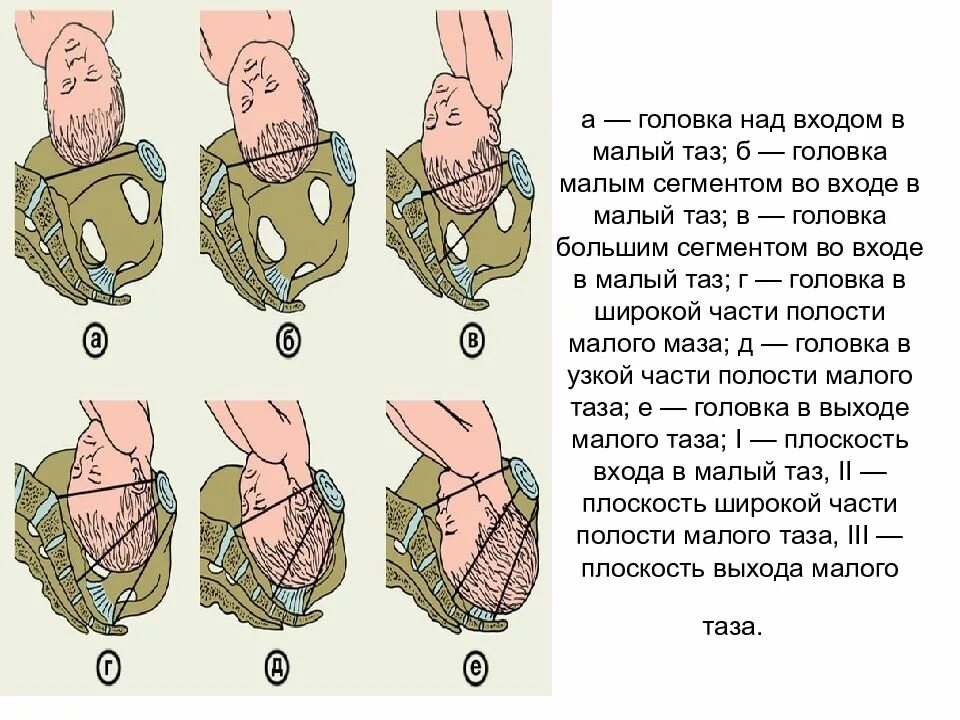 а

б

в

г

д

е

а — головка над входом в малый таз; б — головка малым сегментом во входе в малый таз; в — головка большим сегментом во входе в малый таз; г — головка в широкой части полости малого маза; д — головка в узкой части полости малого таза; е — головка в выходе малого таза; I — плоскость входа в малый таз, II — плоскость широкой части полости малого таза, III — плоскость выхода малого

таза.