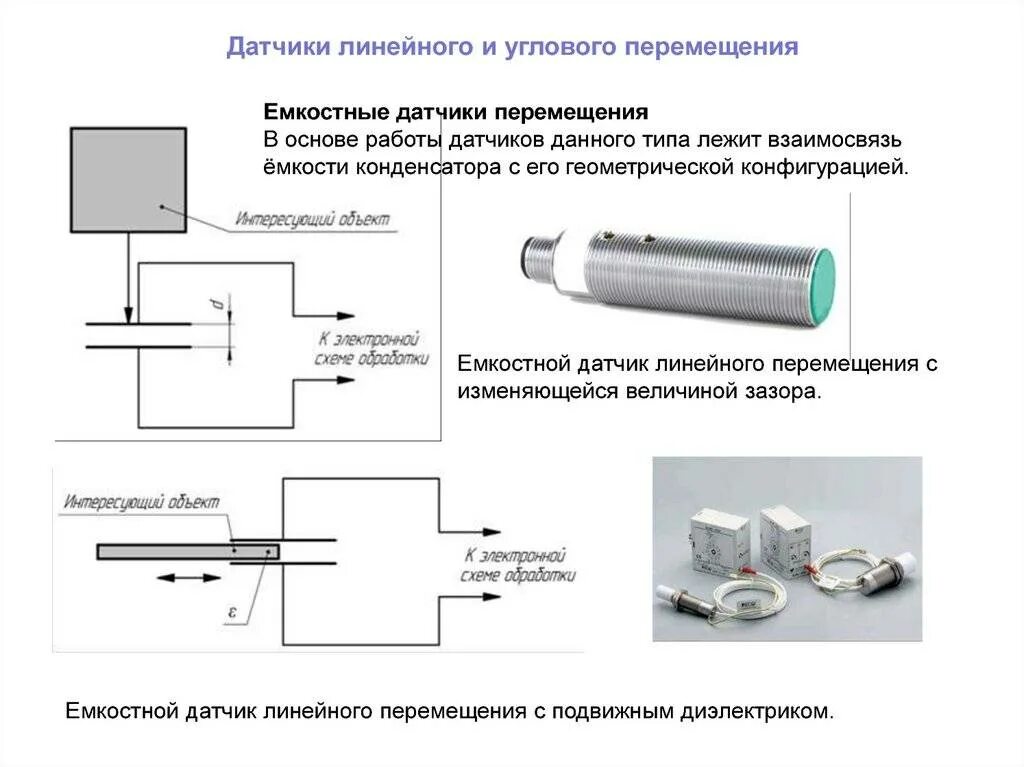 Датчики линейного и углового перемещения

Емкостные датчики перемещения
В основе работы датчиков данного типа лежит взаимосвязь ёмкости конденсатора с его геометрической конфигурацией.

Интересующий объект

$d$

К электронной схеме обработки

Емкостной датчик линейного перемещения с изменяющейся величиной зазора.

Интересующий объект

К электронной схеме обработки

$\varepsilon$

Емкостной датчик линейного перемещения с подвижным диэлектриком.