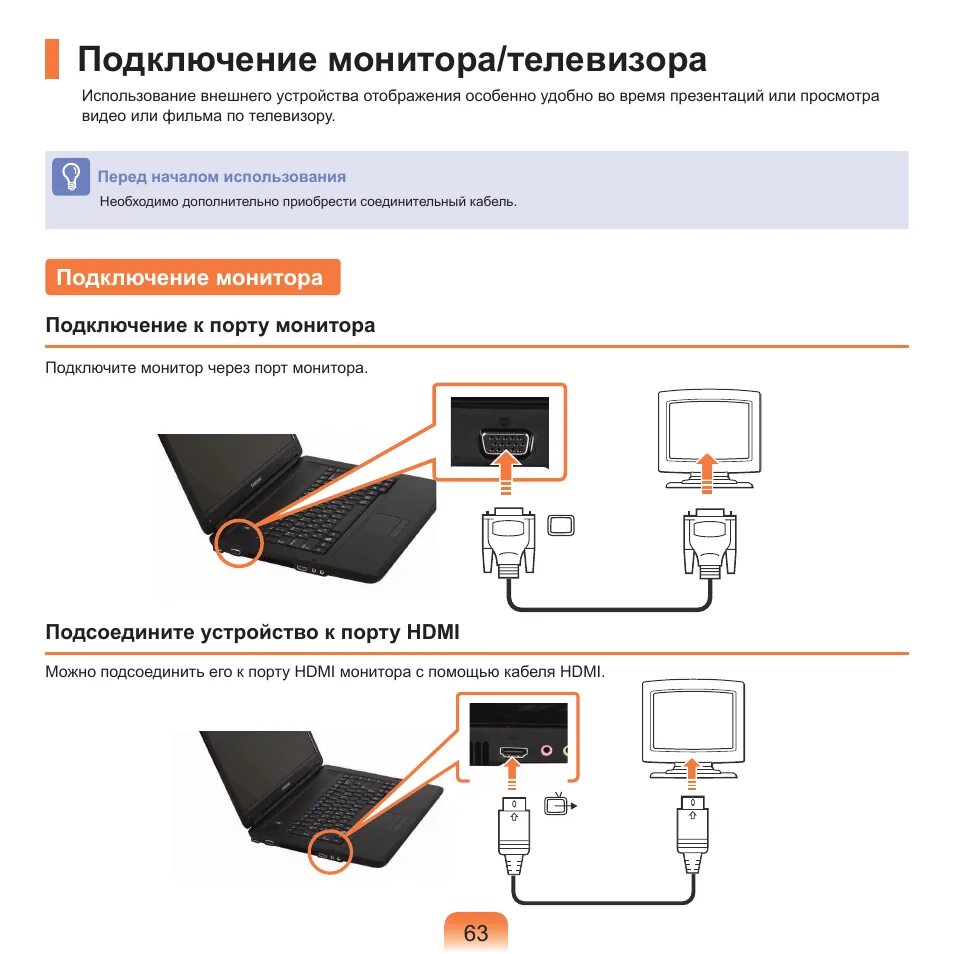 Подключение монитора/телевизора

Использование внешнего устройства отображения особенно удобно во время презентаций или просмотра видео или фильма по телевизору.

Перед началом использования
Необходимо дополнительно приобрести соединительный кабель.

Подключение монитора

Подключение к порту монитора

Подключите монитор через порт монитора.

Подсоедините устройство к порту HDMI

Можно подсоединить его к порту HDMI монитора с помощью кабеля HDMI.

63