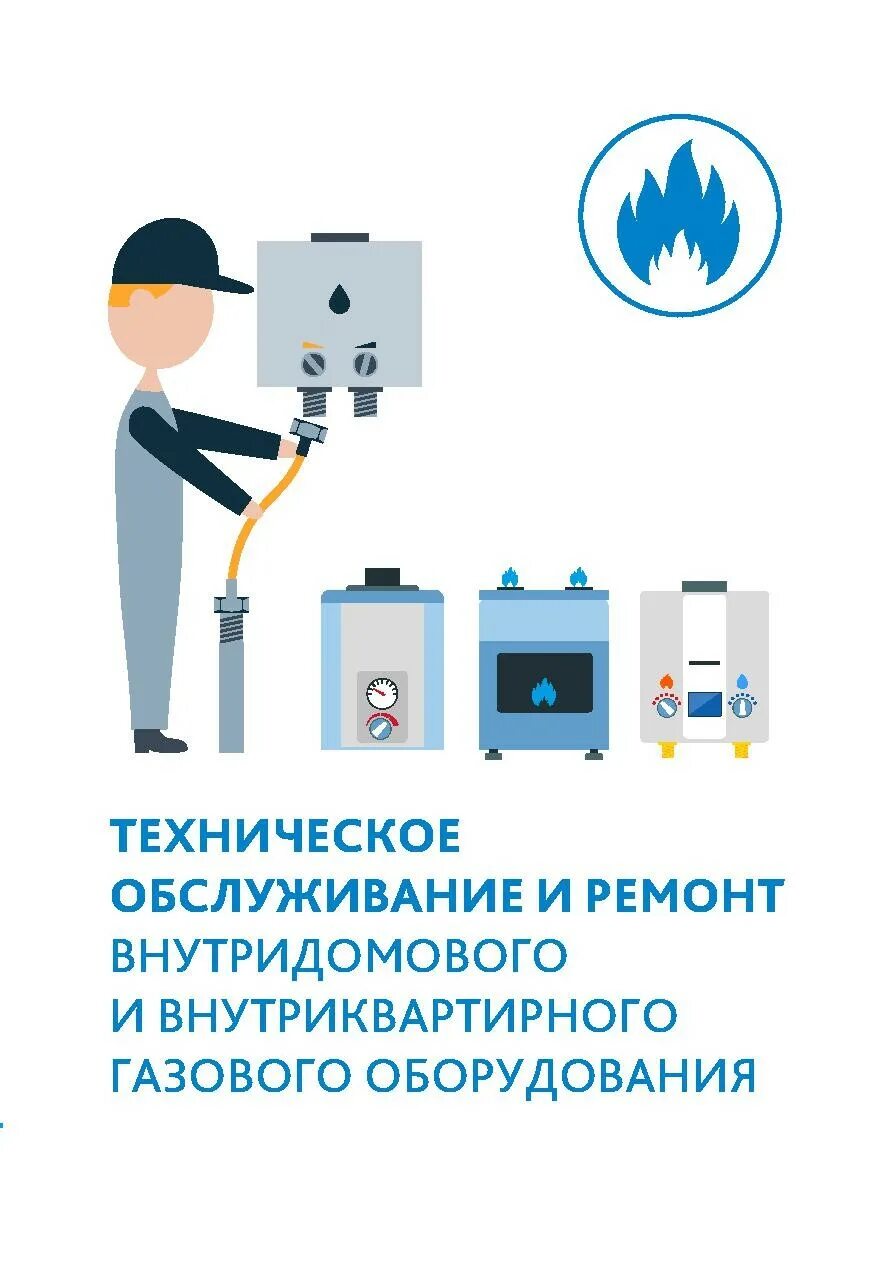 ТЕХНИЧЕСКОЕ ОБСЛУЖИВАНИЕ И РЕМОНТ ВНУТРИДОМОВОГО И ВНУТРИКВАРТИРНОГО ГАЗОВОГО ОБОРУДОВАНИЯ