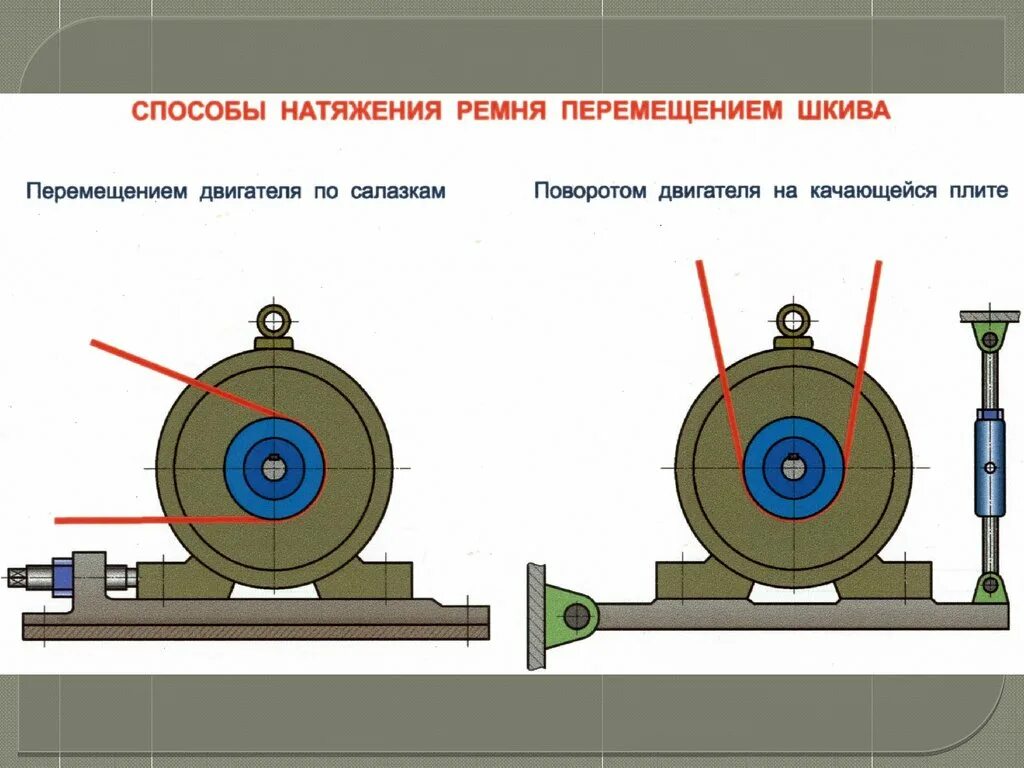 СПОСОБЫ НАТЯЖЕНИЯ РЕМНЯ ПЕРЕМЕЩЕНИЕМ ШКИВА

Перемещением двигателя по салазкам

Поворотом двигателя на качающейся плите