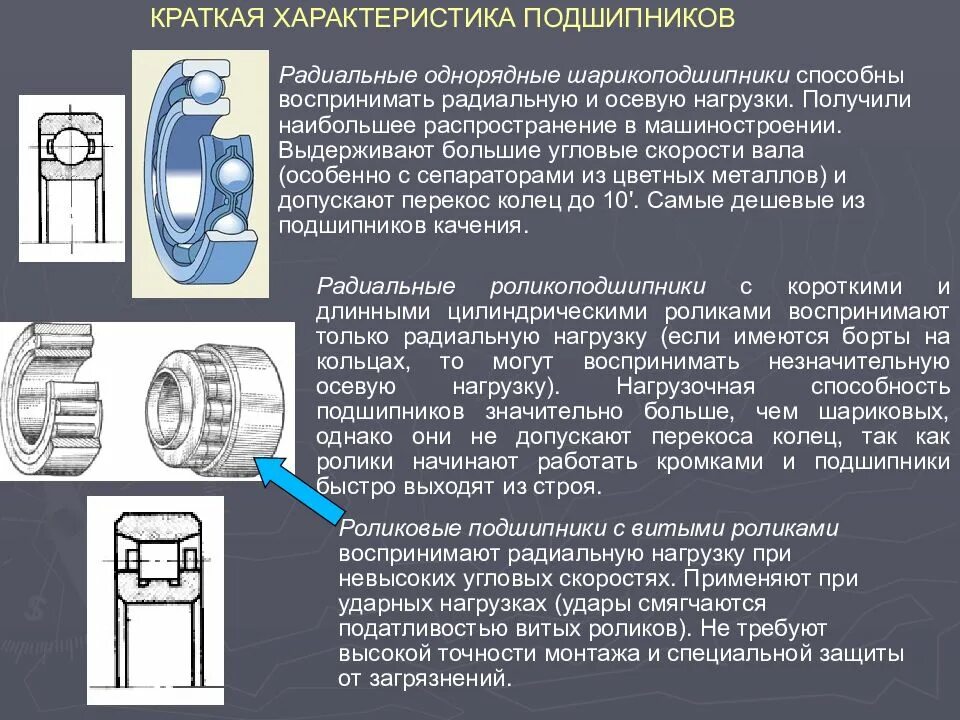 КРАТКАЯ ХАРАКТЕРИСТИКА ПОДШИПНИКОВ

Радиальные однорядные шарикоподшипники способны воспринимать радиальную и осевую нагрузки. Получили наибольшее распространение в машиностроении. Выдерживают большие угловые скорости вала (особенно с сепараторами из цветных металлов) и допускают перекос колец до 10'. Самые дешевые из подшипников качения.

Радиальные роликоподшипники с короткими и длинными цилиндрическими роликами воспринимают только радиальную нагрузку (если имеются борты на кольцах, то могут воспринимать незначительную осевую нагрузку). Нагрузочная способность подшипников значительно больше, чем шариковых, однако они не допускают перекоса колец, так как ролики начинают работать кромками и подшипники быстро выходят из строя.

Роликовые подшипники с витыми роликами воспринимают радиальную нагрузку при невысоких угловых скоростях. Применяют при ударных нагрузках (удары смягчаются податливостью витых роликов). Не требуют высокой точности монтажа и специальной защиты от загрязнений.