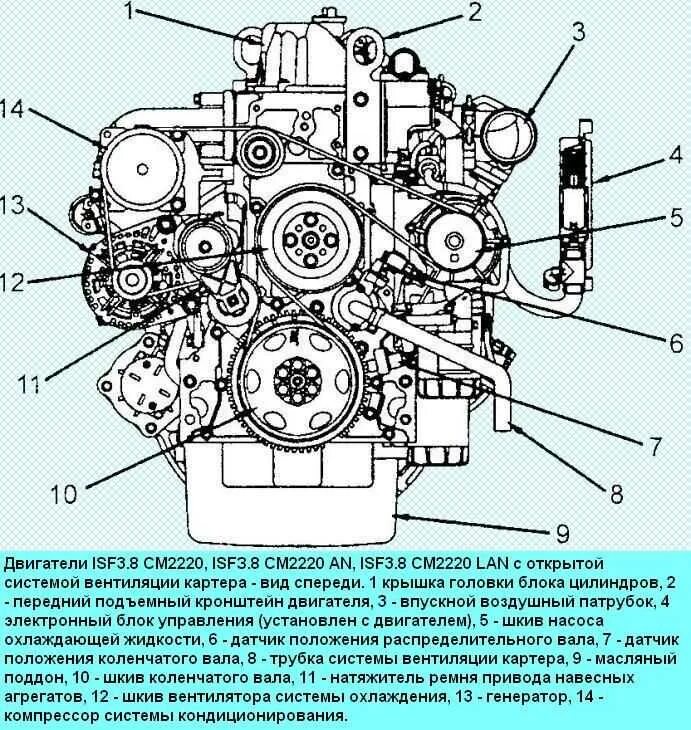 1
2
3
14
4
13
5
12
6
11
7
10
8
9

Двигатели ISF3.8 CM2220, ISF3.8 CM2220 AN, ISF3.8 CM2220 LAN с открытой системой вентиляции картера - вид спереди. 1 крышка головки блока цилиндров, 2 - передний подъемный кронштейн двигателя, 3 - впускной воздушный патрубок, 4 электронный блок управления (установлен с двигателем), 5 - шкив насоса охлаждающей жидкости, 6 - датчик положения распределительного вала, 7 - датчик положения коленчатого вала, 8 - трубка системы вентиляции картера, 9 - масляный поддон, 10 - шкив коленчатого вала, 11 - натяжитель ремня привода навесных агрегатов, 12 - шкив вентилятора системы охлаждения, 13 - генератор, 14 - компрессор системы кондиционирования.