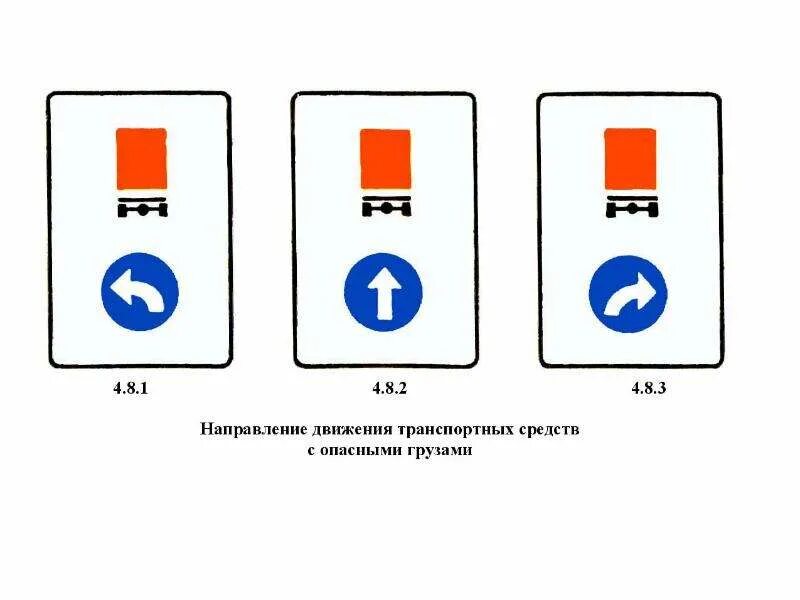 4.8.1

4.8.2

4.8.3

Направление движения транспортных средств с опасными грузами