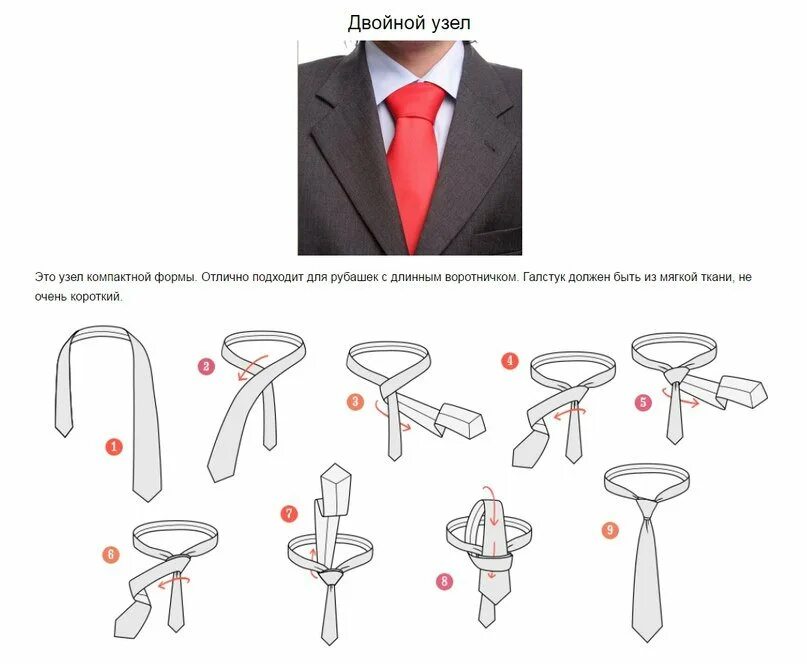 Двойной узел

Это узел компактной формы. Отлично подходит для рубашек с длинным воротничком. Галстук должен быть из мягкой ткани, не очень короткий.

1 2 3 4 5 6 7 8 9