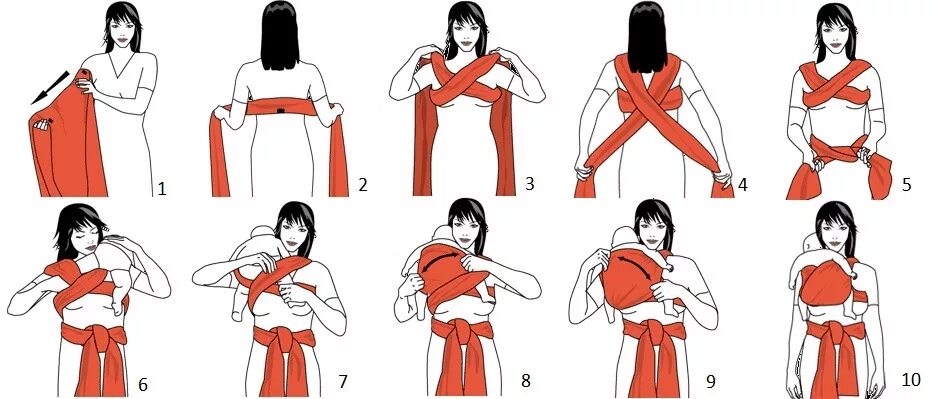 1
2
3
4
5
6
7
8
9
10