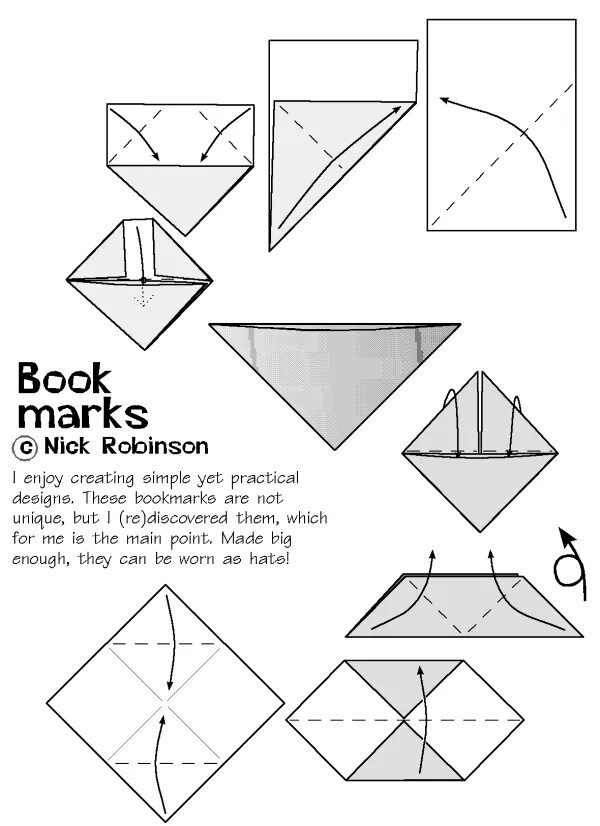 Book marks

© Nick Robinson

I enjoy creating simple yet practical designs. These bookmarks are not unique, but I (re)discovered them, which for me is the main point. Made big enough, they can be worn as hats!